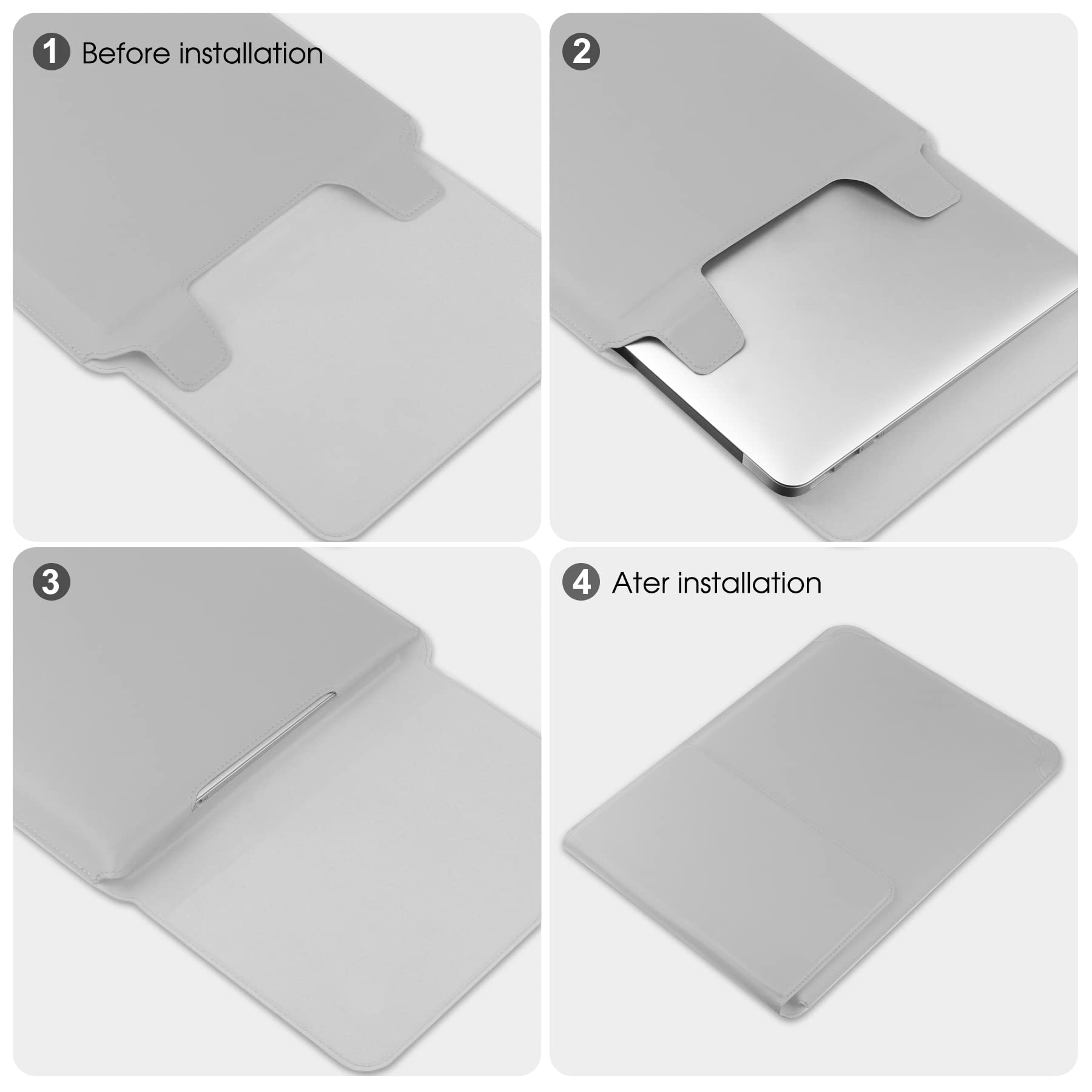 1 Before installation

2

3

4 Ater installation