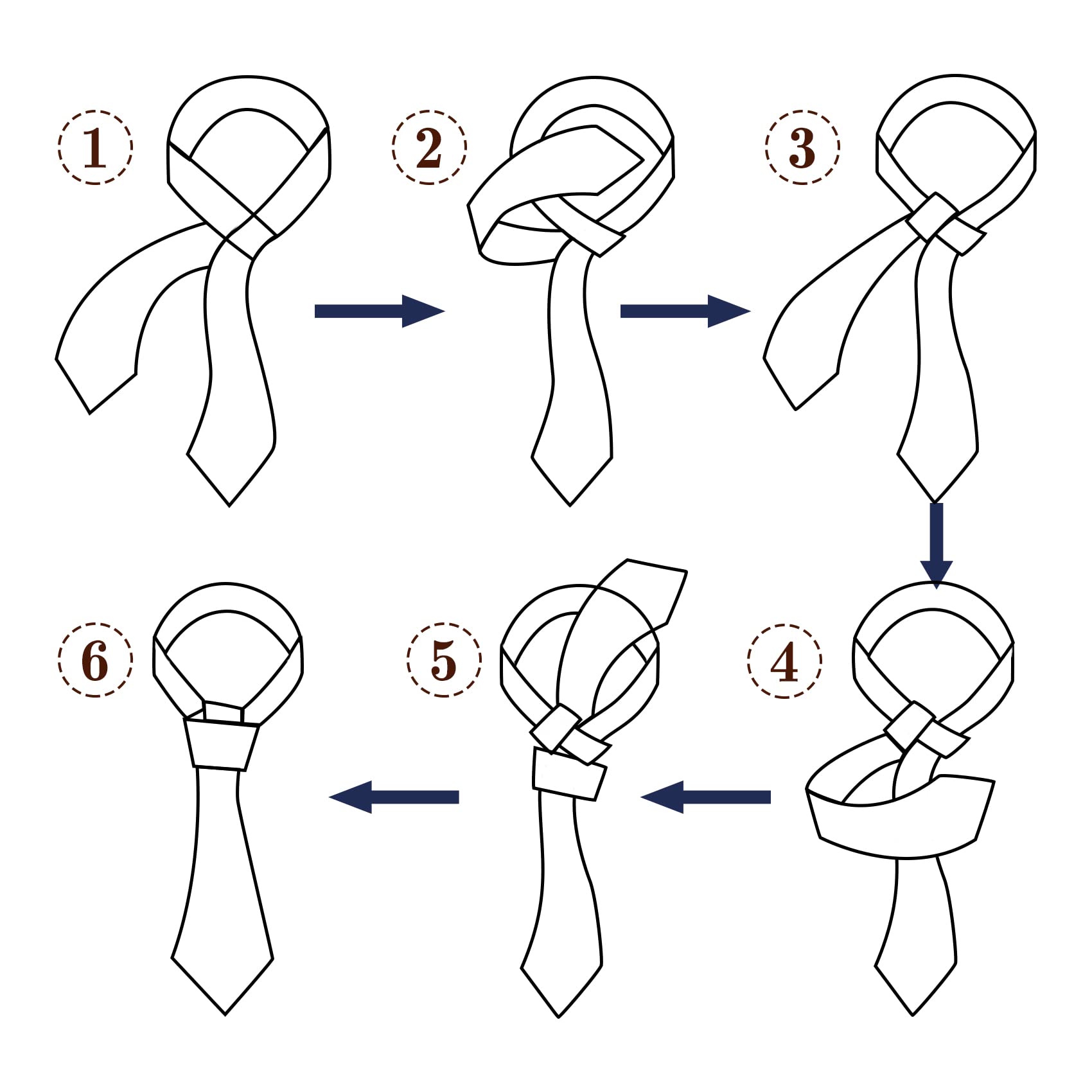 1
2
3
4
5
6