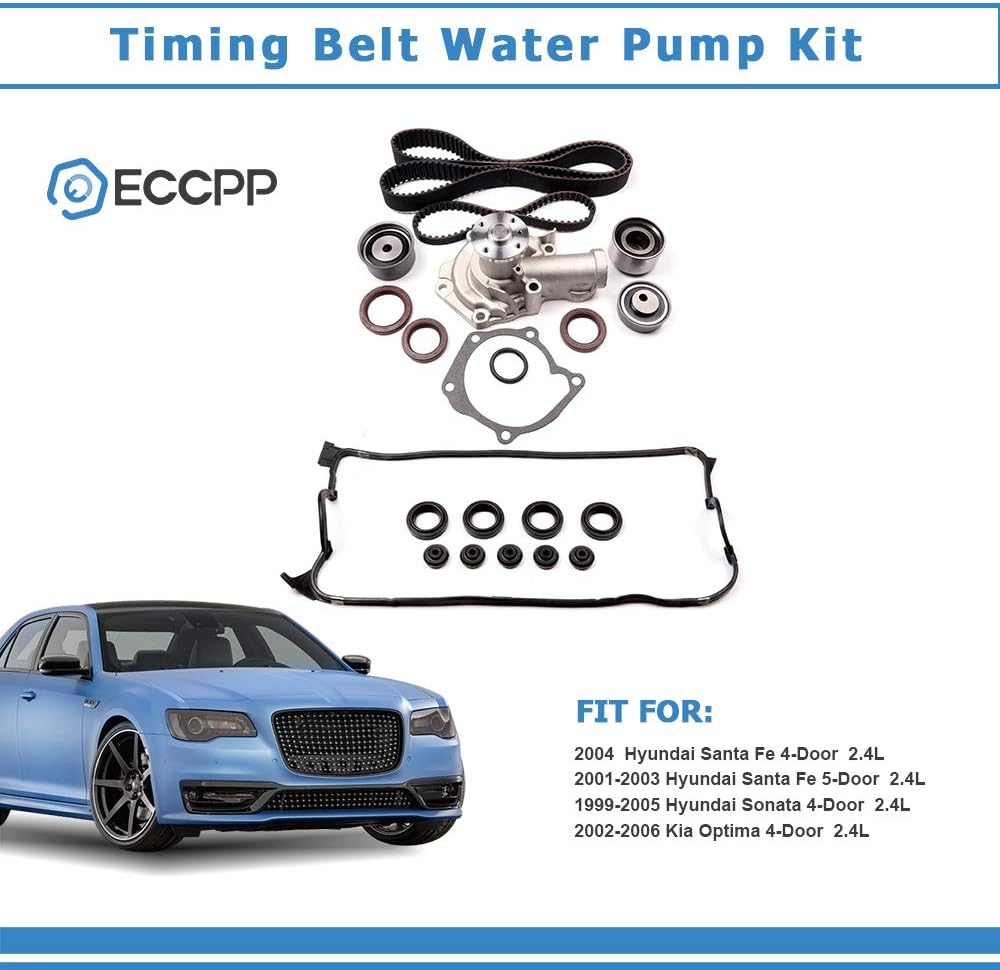 Timing Belt Water Pump Kit

ECCPP

FIT FOR:

2004 Hyundai Santa Fe 4-Door 2.4L
2001-2003 Hyundai Santa Fe 5-Door 2.4L
1999-2005 Hyundai Sonata 4-Door 2.4L
2002-2006 Kia Optima 4-Door 2.4L