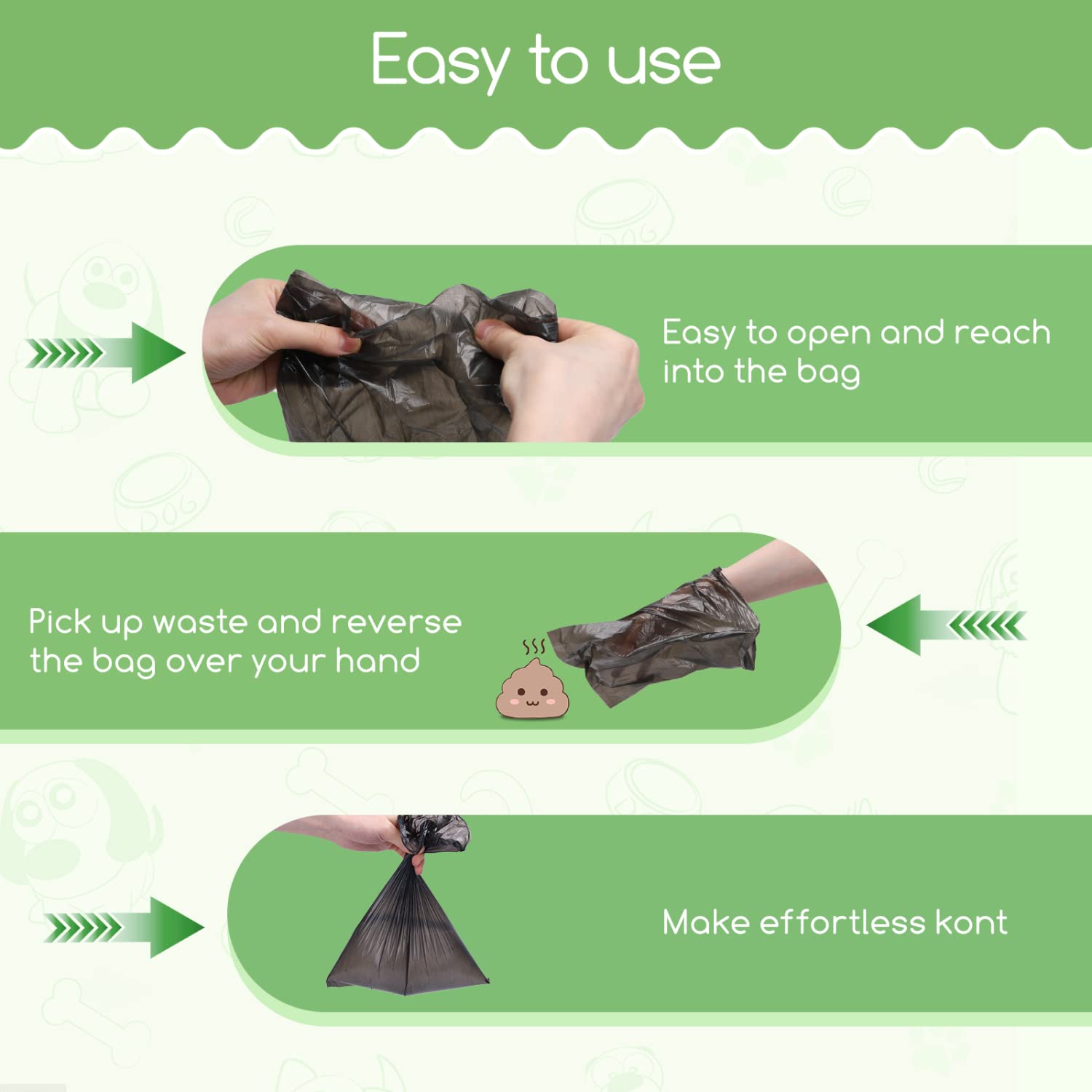 Easy to use

Easy to open and reach into the bag

Pick up waste and reverse the bag over your hand

Make effortless kont