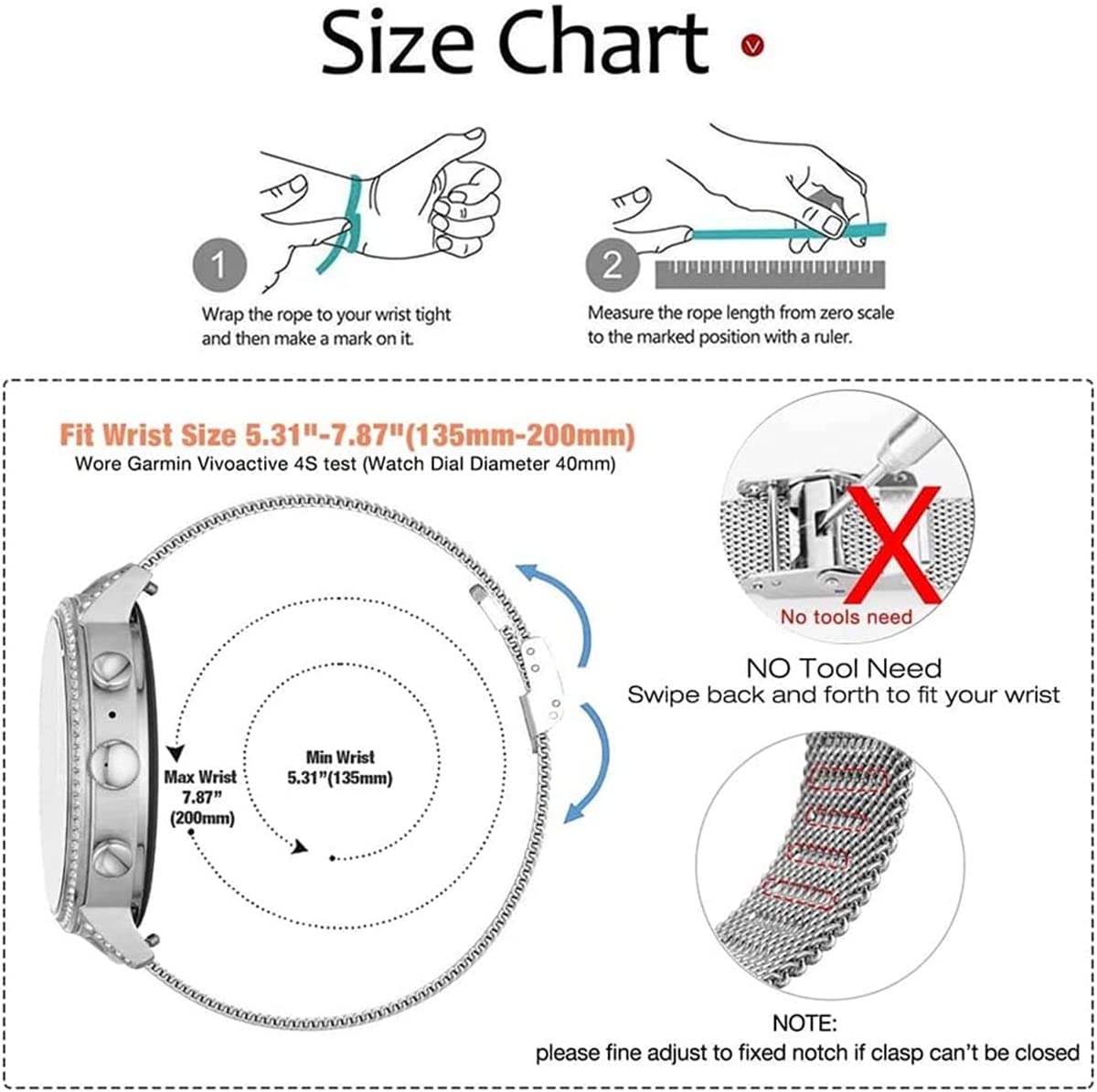 Size Chart

1
Wrap the rope to your wrist tight and then make a mark on it.

2
Measure the rope length from zero scale to the marked position with a ruler.

Fit Wrist Size 5.31"-7.87"(135mm-200mm)
Wore Garmin Vivoactive 4S test (Watch Dial Diameter 40mm)

Max Wrist 7.87" (200mm)

Min Wrist 5.31"(135mm)

No tools need

NO Tool Need
Swipe back and forth to fit your wrist

NOTE:
please fine adjust to fixed notch if clasp can't be closed