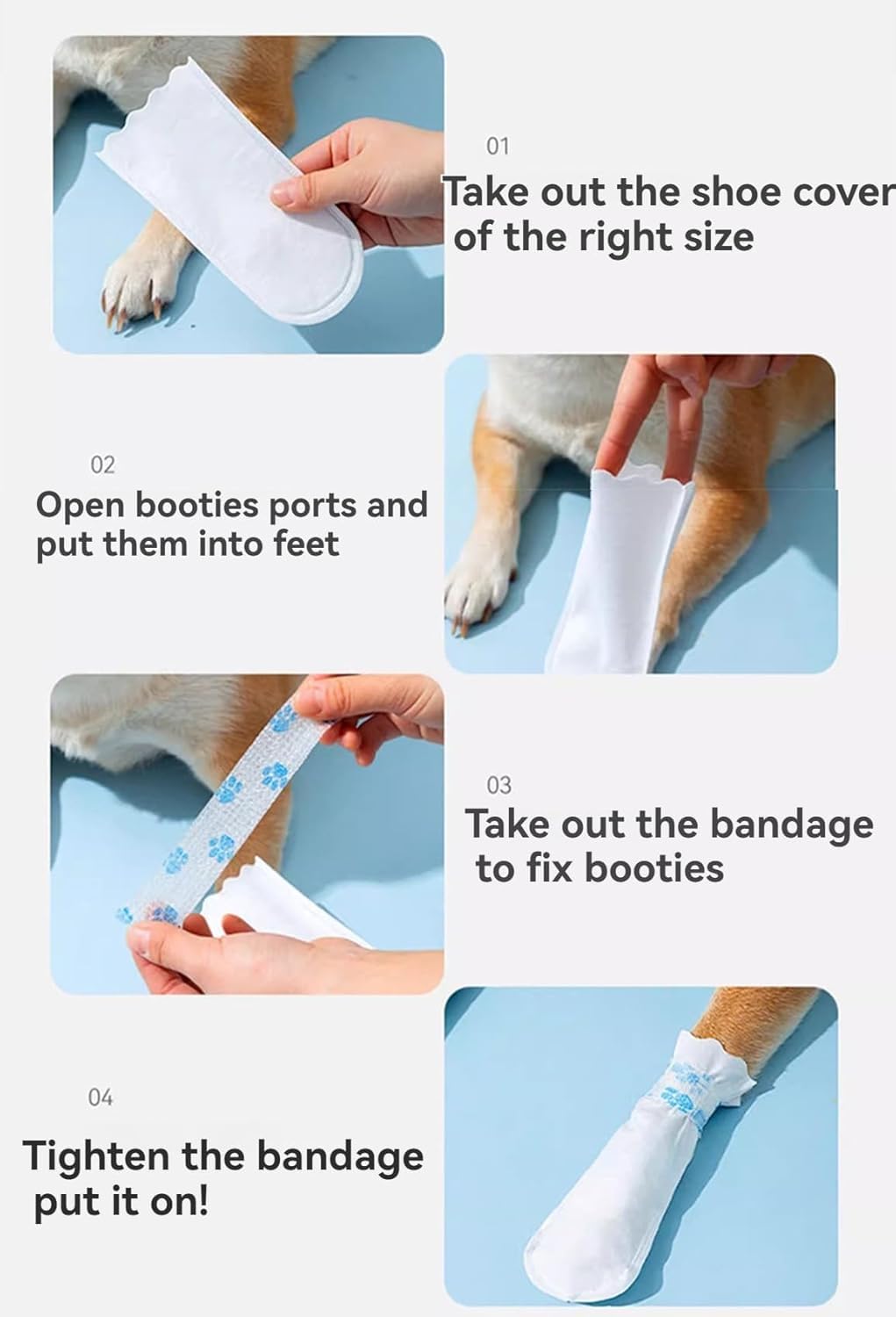 01
Take out the shoe cover of the right size

02
Open booties ports and put them into feet

03
Take out the bandage to fix booties

04
Tighten the bandage put it on!