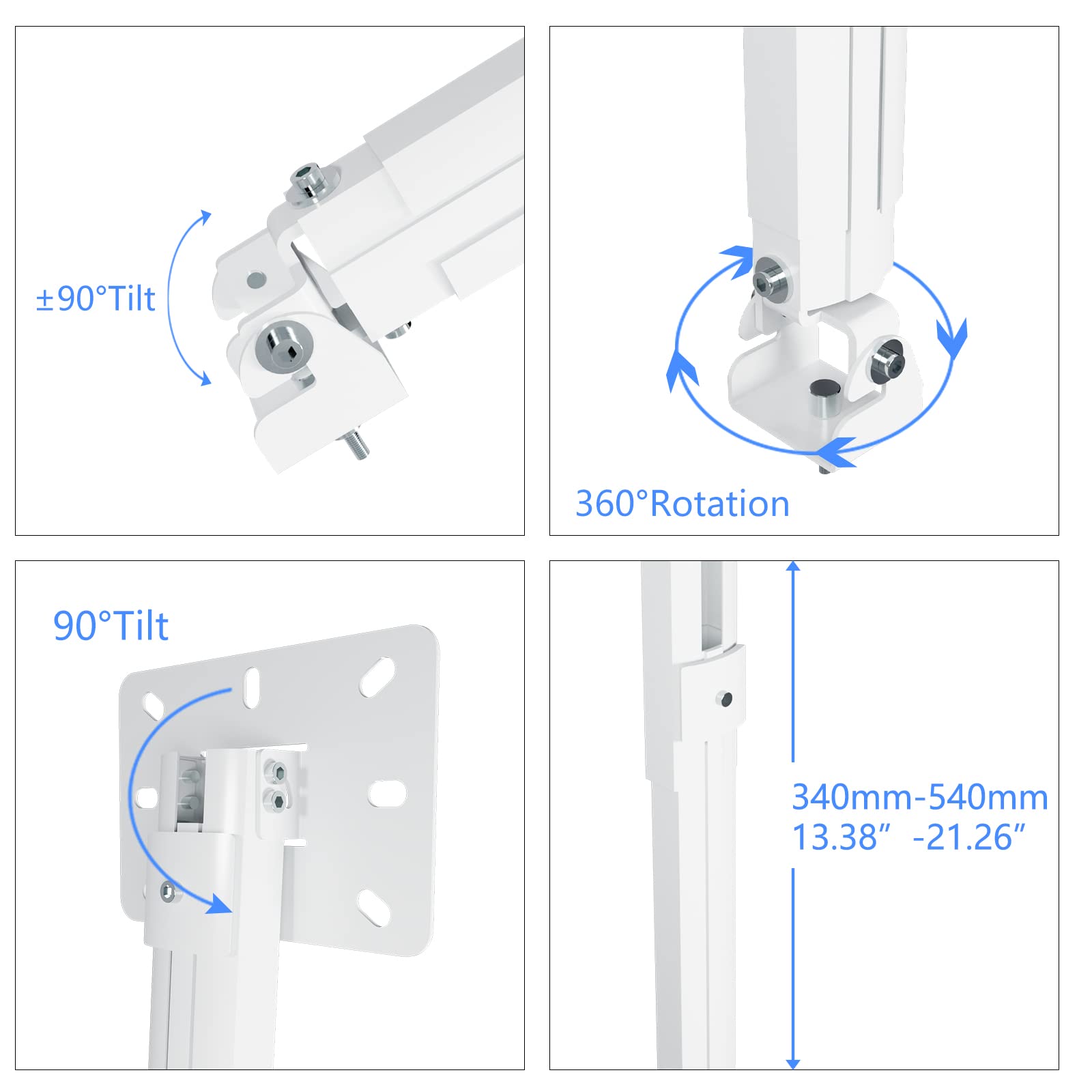 ±90°Tilt

360°Rotation

90°Tilt

340mm-540mm
13.38″ -21.26″