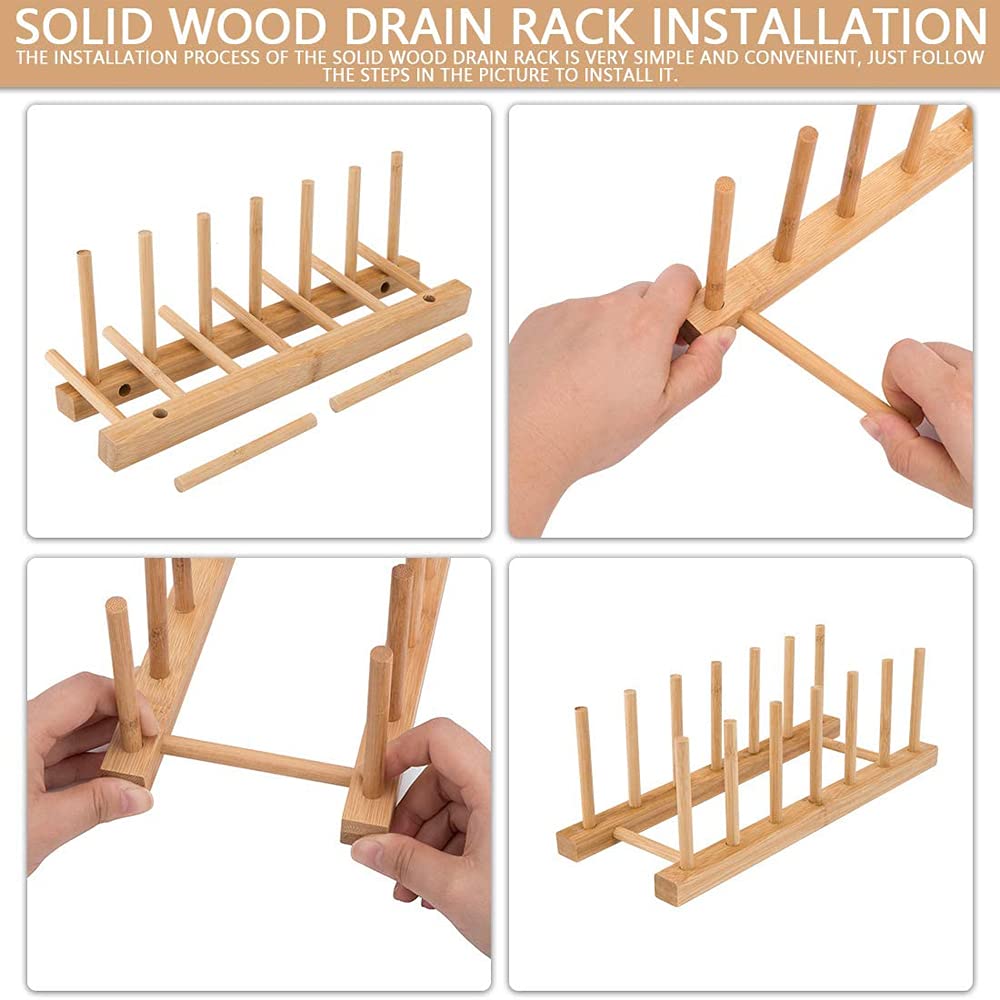 SOLID WOOD DRAIN RACK INSTALLATION

THE INSTALLATION PROCESS OF THE SOLID WOOD DRAIN RACK IS VERY SIMPLE AND CONVENIENT, JUST FOLLOW THE STEPS IN THE PICTURE TO INSTALL IT.