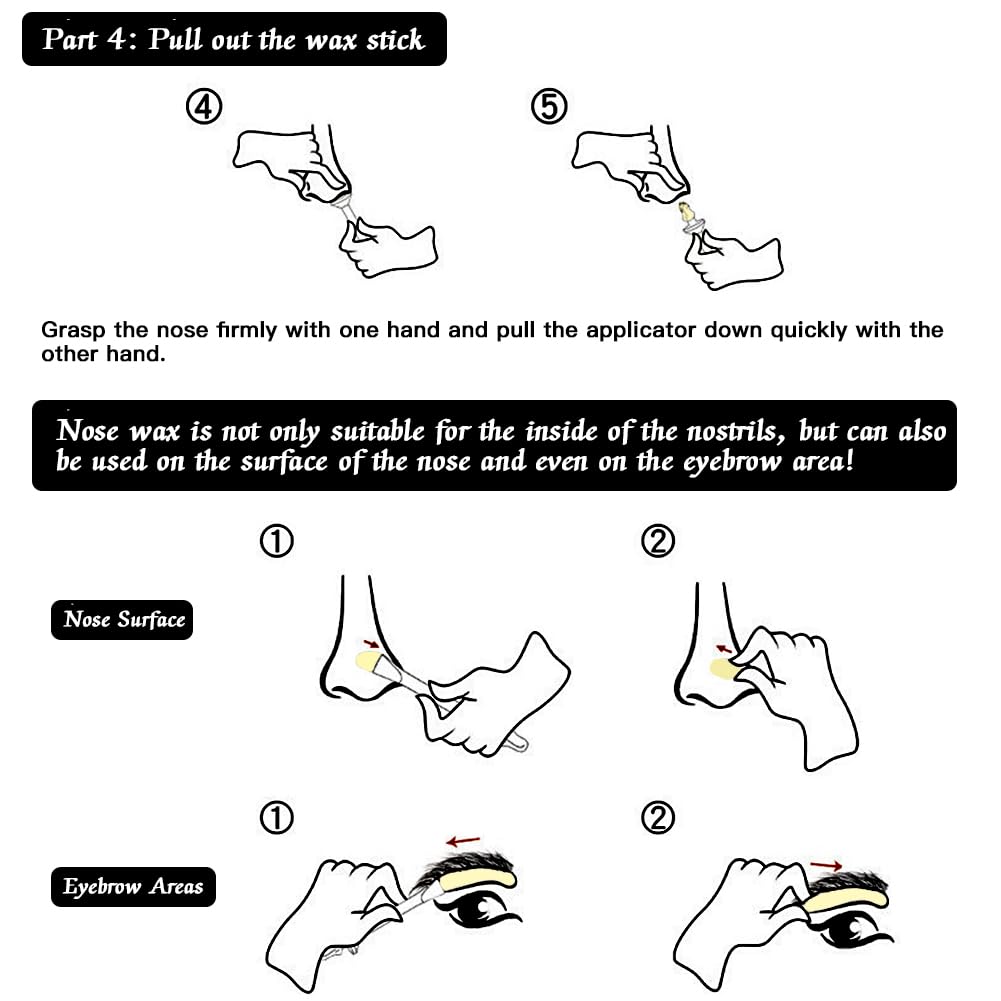 Part 4: Pull out the wax stick

④

⑤

Grasp the nose firmly with one hand and pull the applicator down quickly with the other hand.

Nose wax is not only suitable for the inside of the nostrils, but can also be used on the surface of the nose and even on the eyebrow area!

①

②

Nose Surface

①

②

Eyebrow Areas