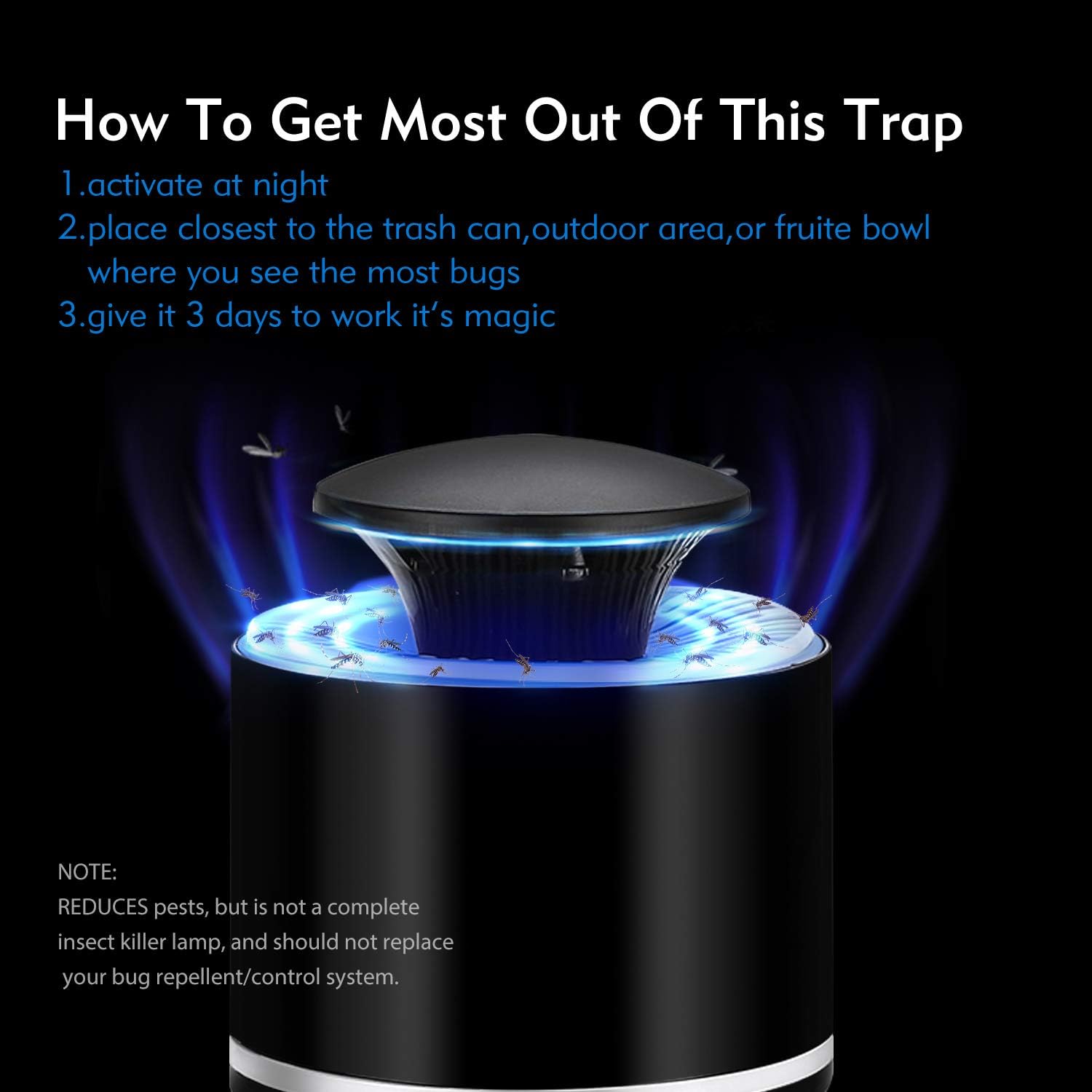 How To Get Most Out Of This Trap

1.activate at night
2.place closest to the trash can,outdoor area,or fruite bowl where you see the most bugs
3.give it 3 days to work it's magic

NOTE:
REDUCES pests, but is not a complete insect killer lamp, and should not replace your bug repellent/control system.