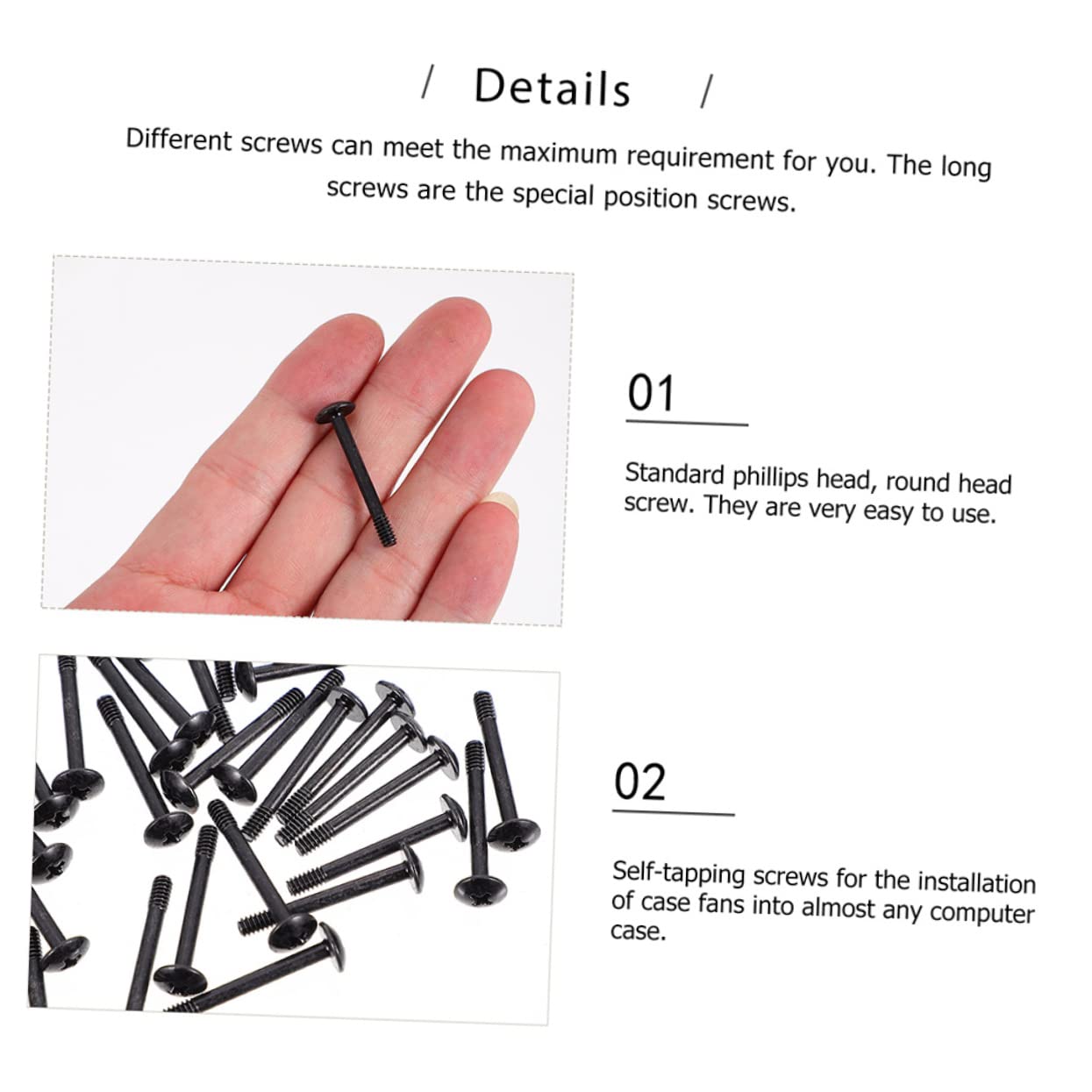 / Details /

Different screws can meet the maximum requirement for you. The long screws are the special position screws.

01

Standard phillips head, round head screw. They are very easy to use.

02

Self-tapping screws for the installation of case fans into almost any computer case.