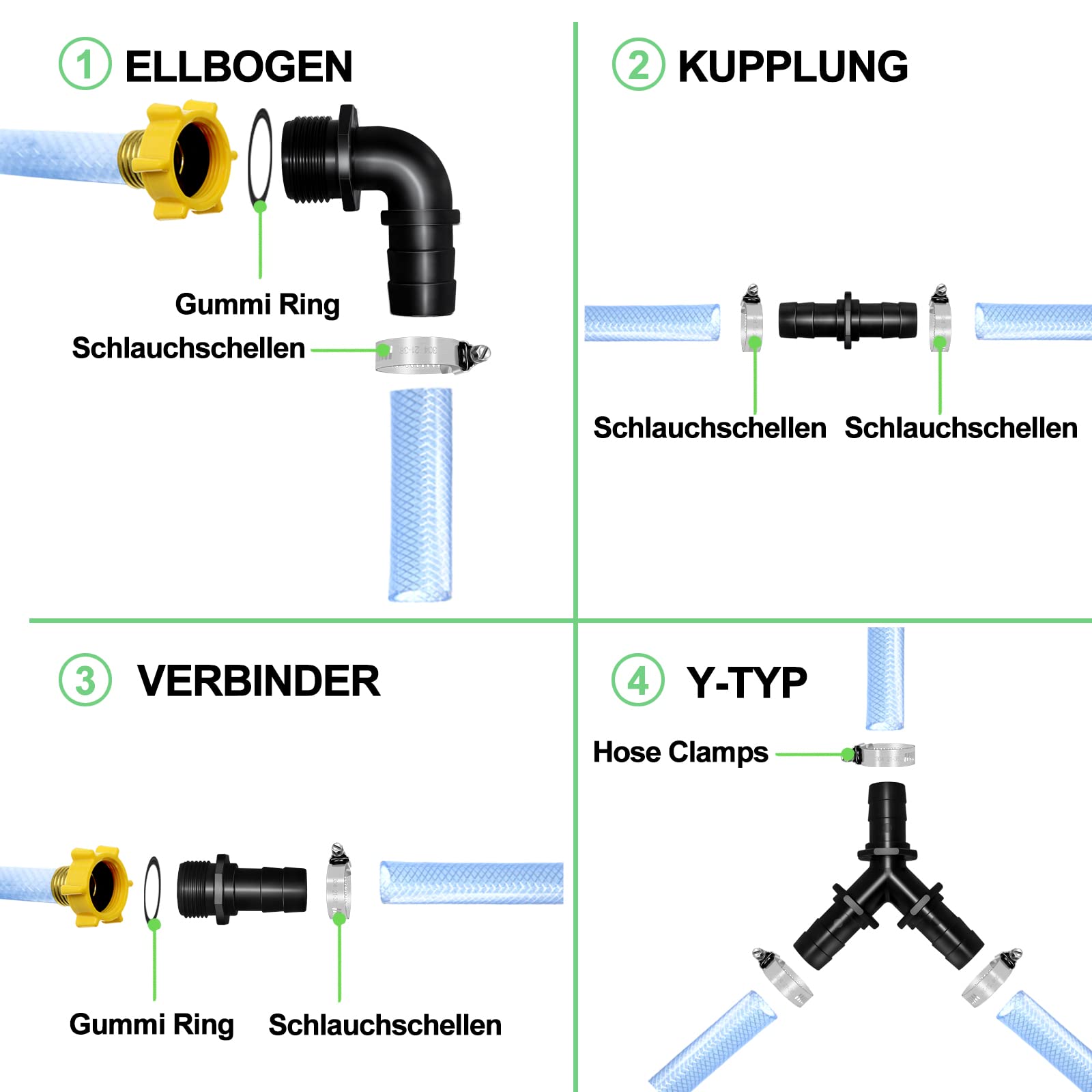 1 ELLBOGEN

Gummi Ring

Schlauchschellen

2 KUPPLUNG

Schlauchschellen Schlauchschellen

3 VERBINDER

Gummi Ring Schlauchschellen

4 Y-TYP

Hose Clamps