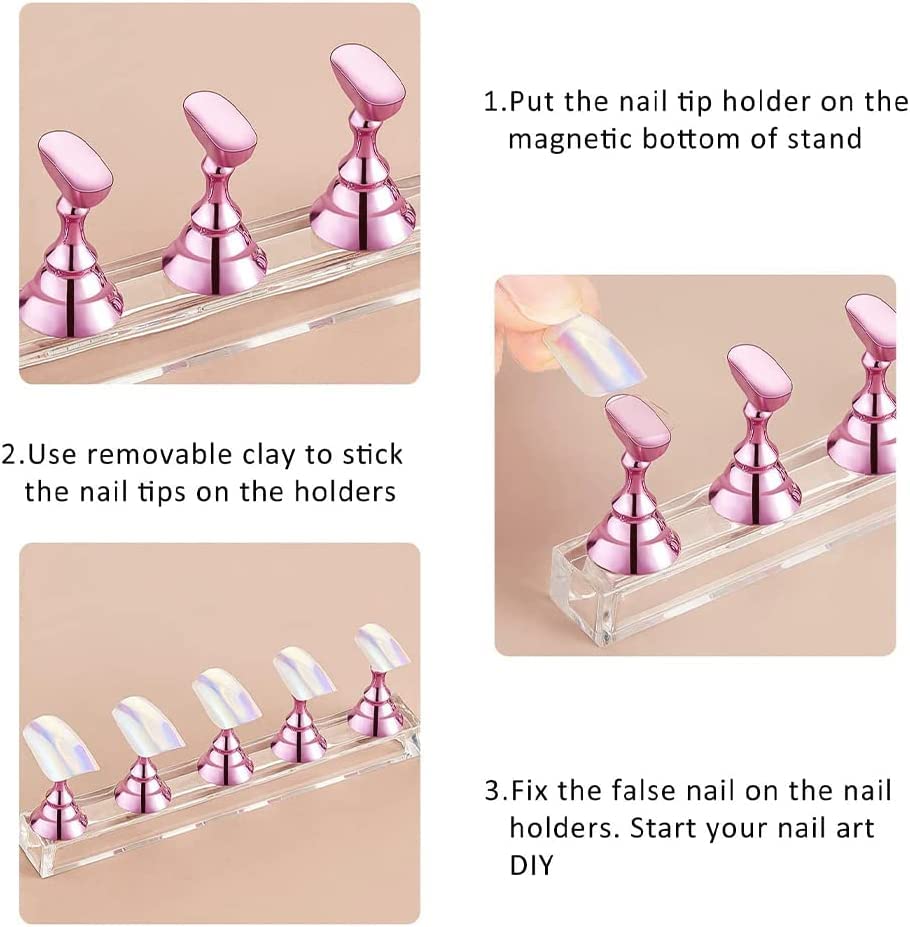 1.Put the nail tip holder on the magnetic bottom of stand

2.Use removable clay to stick the nail tips on the holders

3.Fix the false nail on the nail holders. Start your nail art DIY