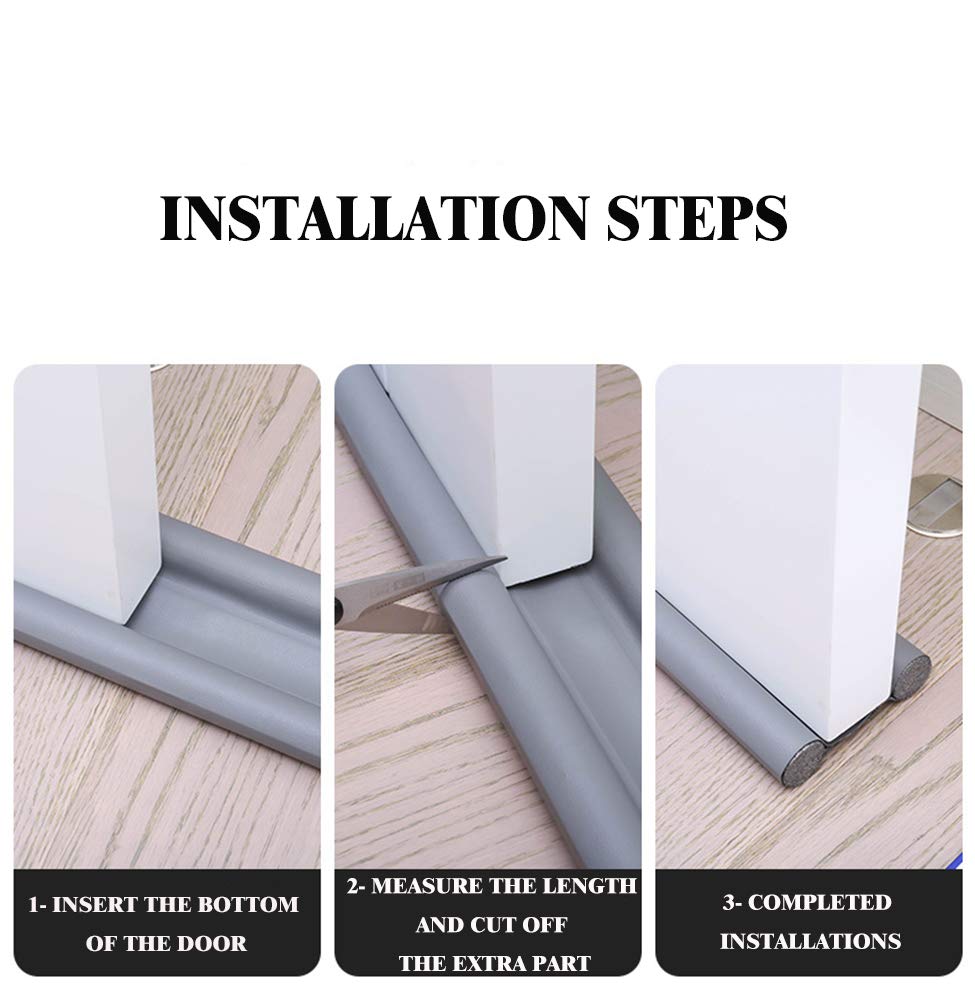 INSTALLATION STEPS

1- INSERT THE BOTTOM OF THE DOOR

2- MEASURE THE LENGTH AND CUT OFF THE EXTRA PART

3- COMPLETED INSTALLATIONS