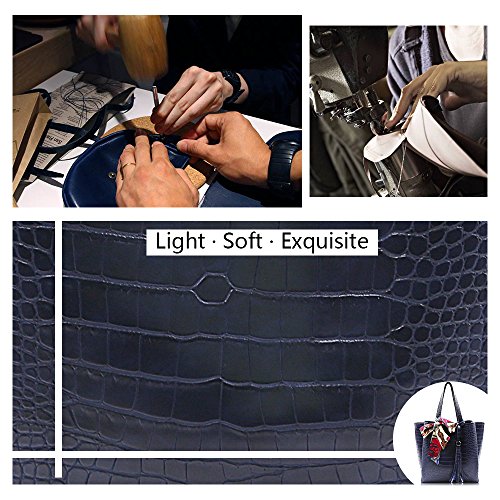 Light · Soft · Exquisite