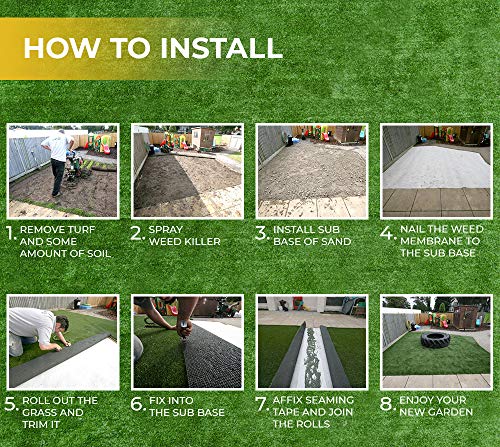 HOW TO INSTALL

1. REMOVE TURF AND SOME AMOUNT OF SOIL

2. SPRAY WEED KILLER

3. INSTALL SUB BASE OF SAND

4. NAIL THE WEED MEMBRANE TO THE SUB BASE

5. ROLL OUT THE GRASS AND TRIM IT

6. FIX INTO THE SUB BASE

7. AFFIX SEAMING TAPE AND JOIN THE ROLLS

8. ENJOY YOUR NEW GARDEN