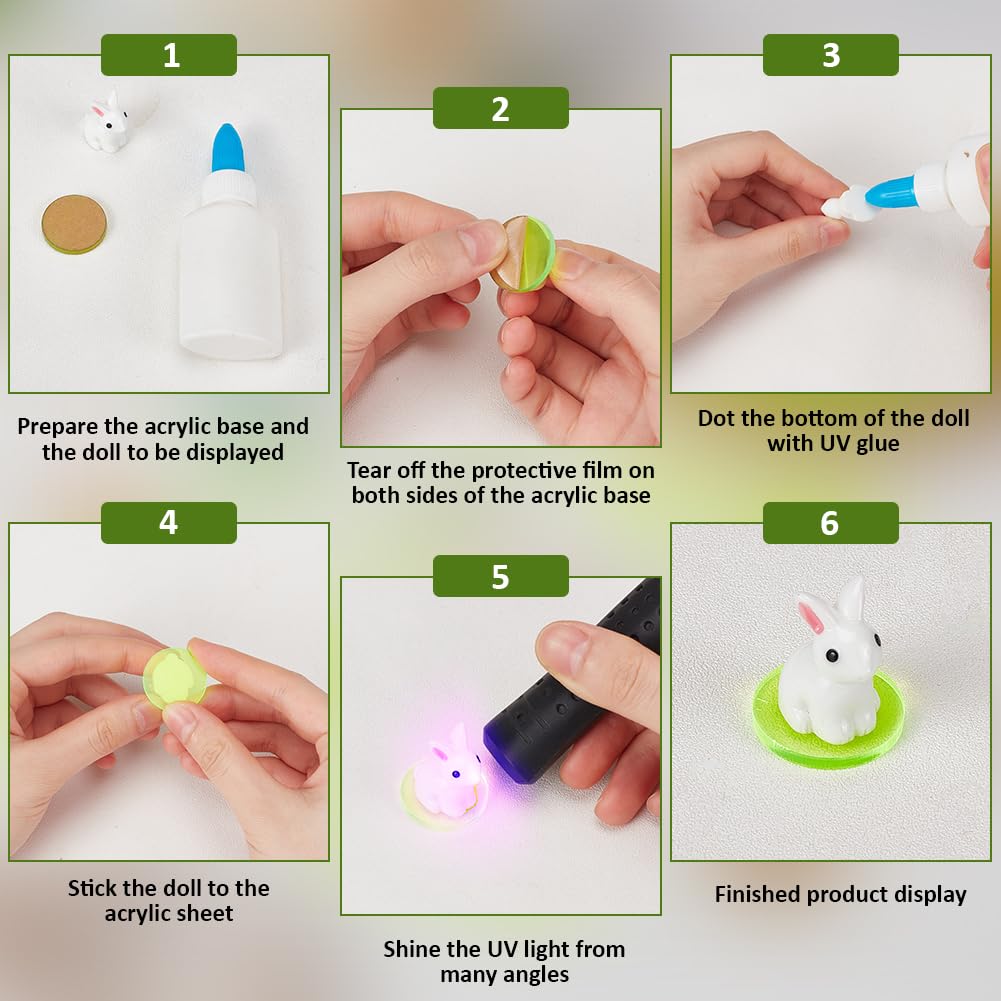 1

Prepare the acrylic base and the doll to be displayed

2

Tear off the protective film on both sides of the acrylic base

3

Dot the bottom of the doll with UV glue

4

Stick the doll to the acrylic sheet

5

Shine the UV light from many angles

6

Finished product display