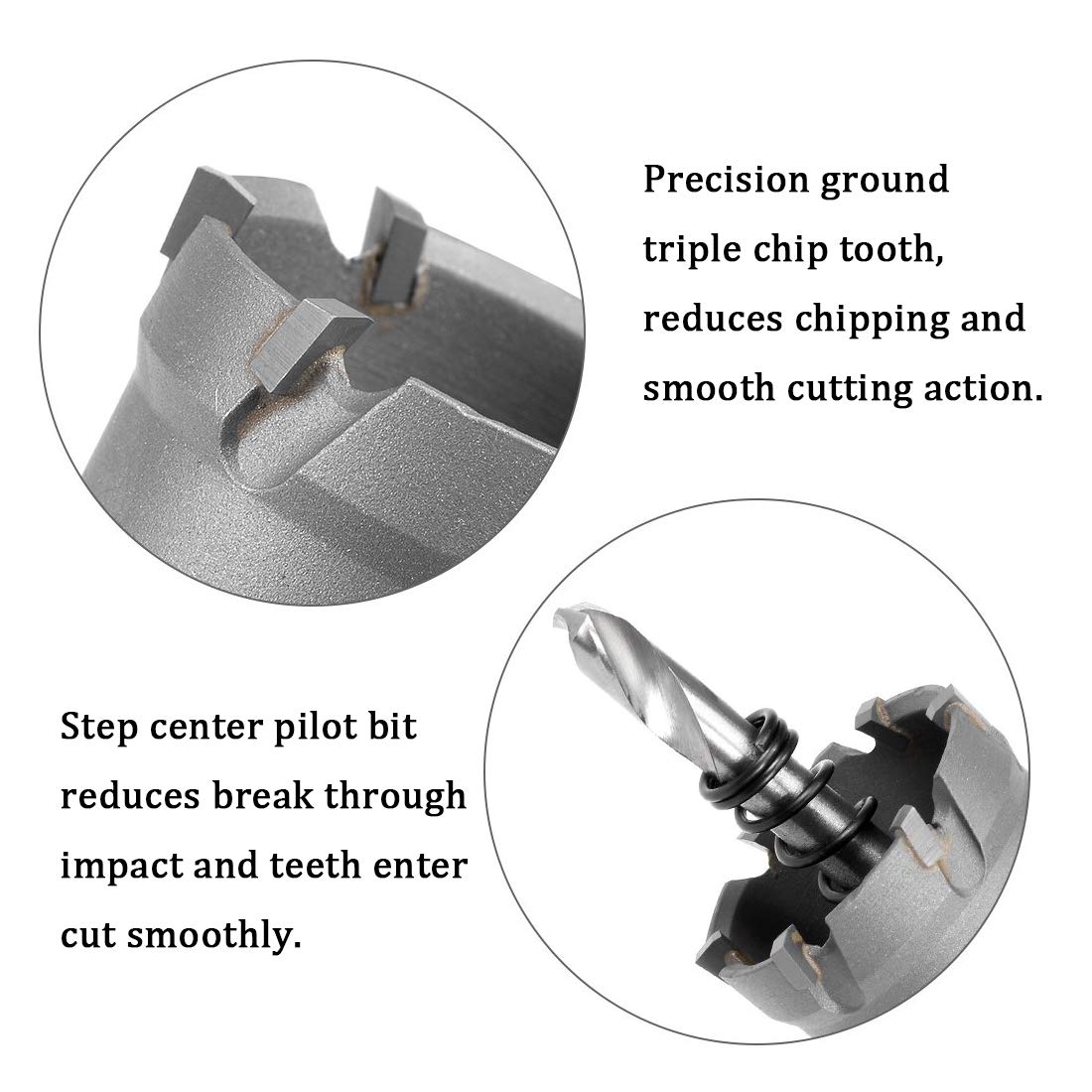 Precision ground triple chip tooth, reduces chipping and smooth cutting action.

Step center pilot bit reduces break through impact and teeth enter cut smoothly.