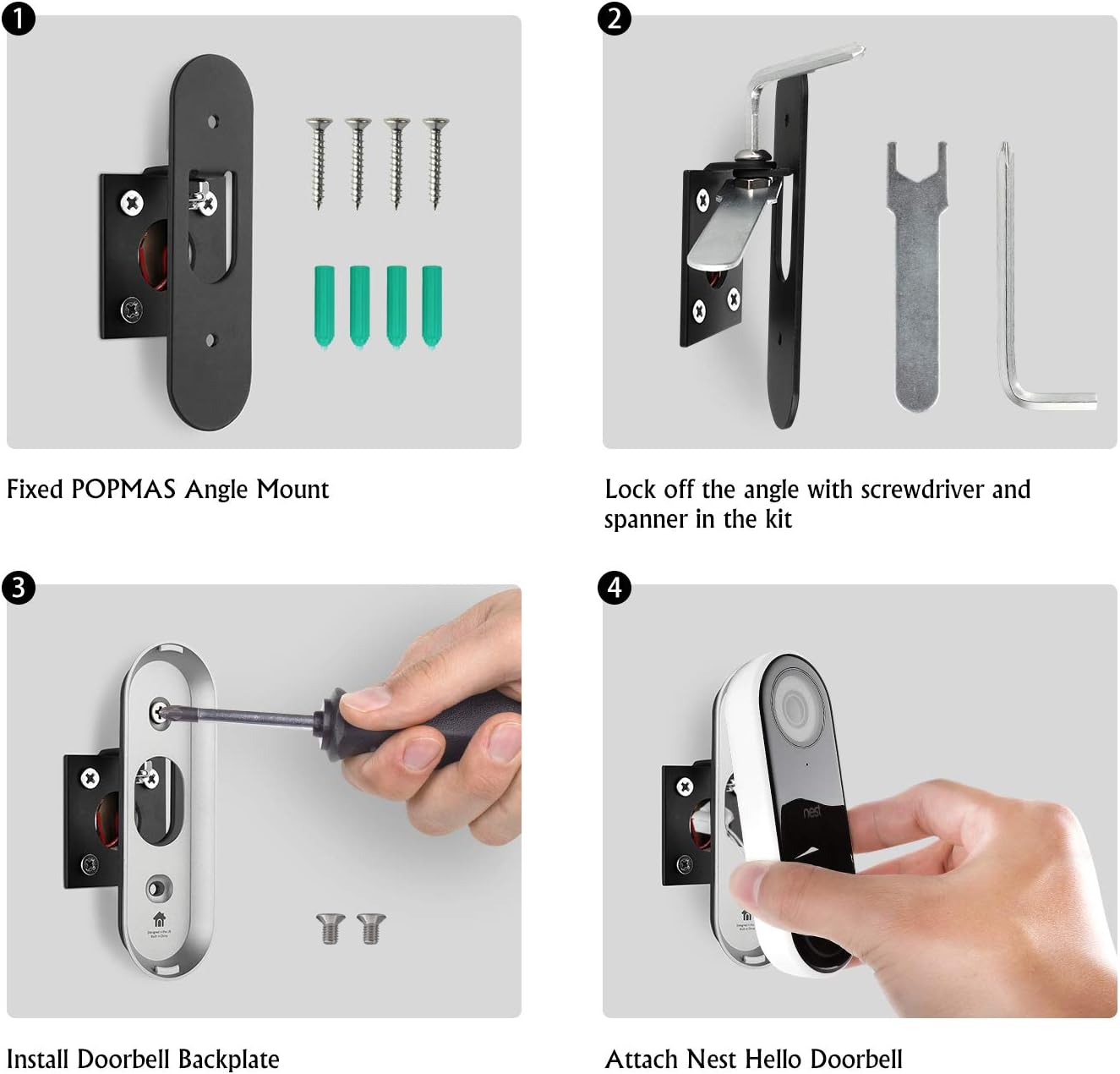 1

Fixed POPMAS Angle Mount

2

Lock off the angle with screwdriver and spanner in the kit

3

Install Doorbell Backplate

4

nest

Attach Nest Hello Doorbell