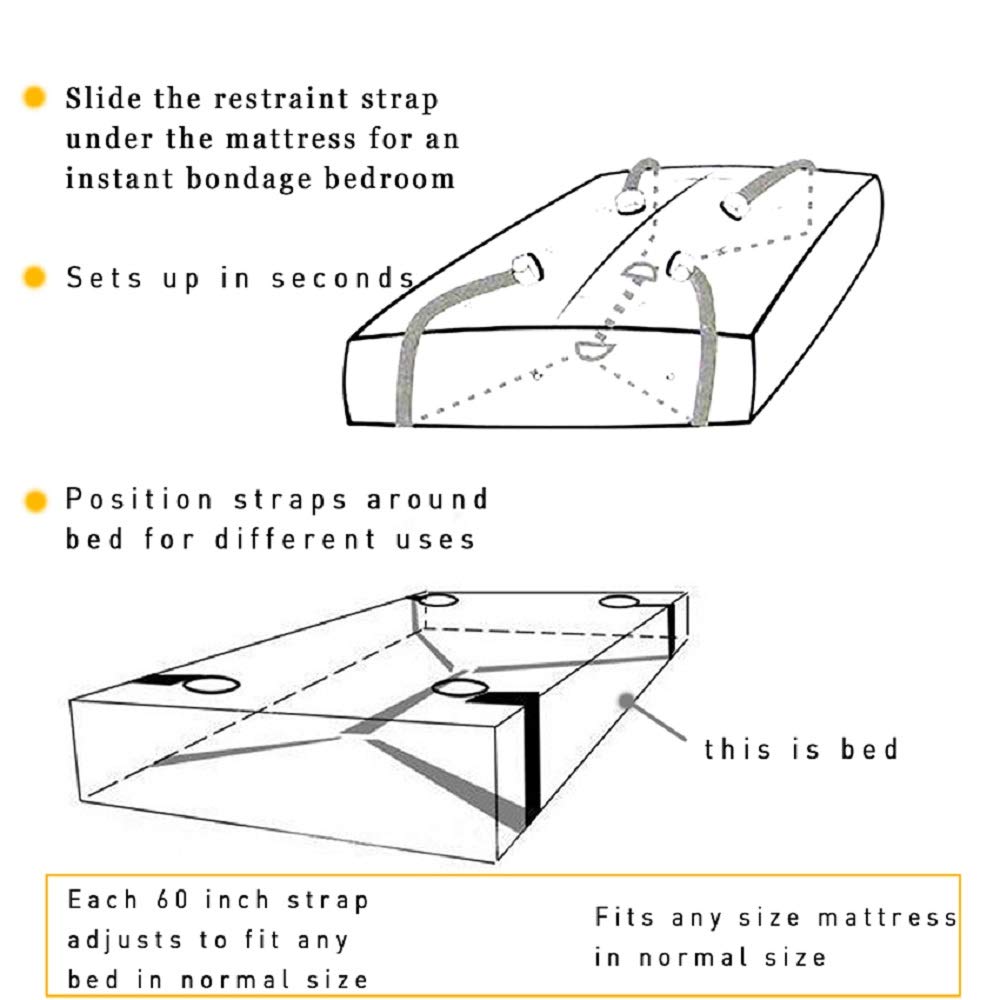 Slide the restraint strap under the mattress for an instant bondage bedroom

Sets up in seconds

Position straps around bed for different uses

this is bed

Each 60 inch strap adjusts to fit any bed in normal size

Fits any size mattress in normal size