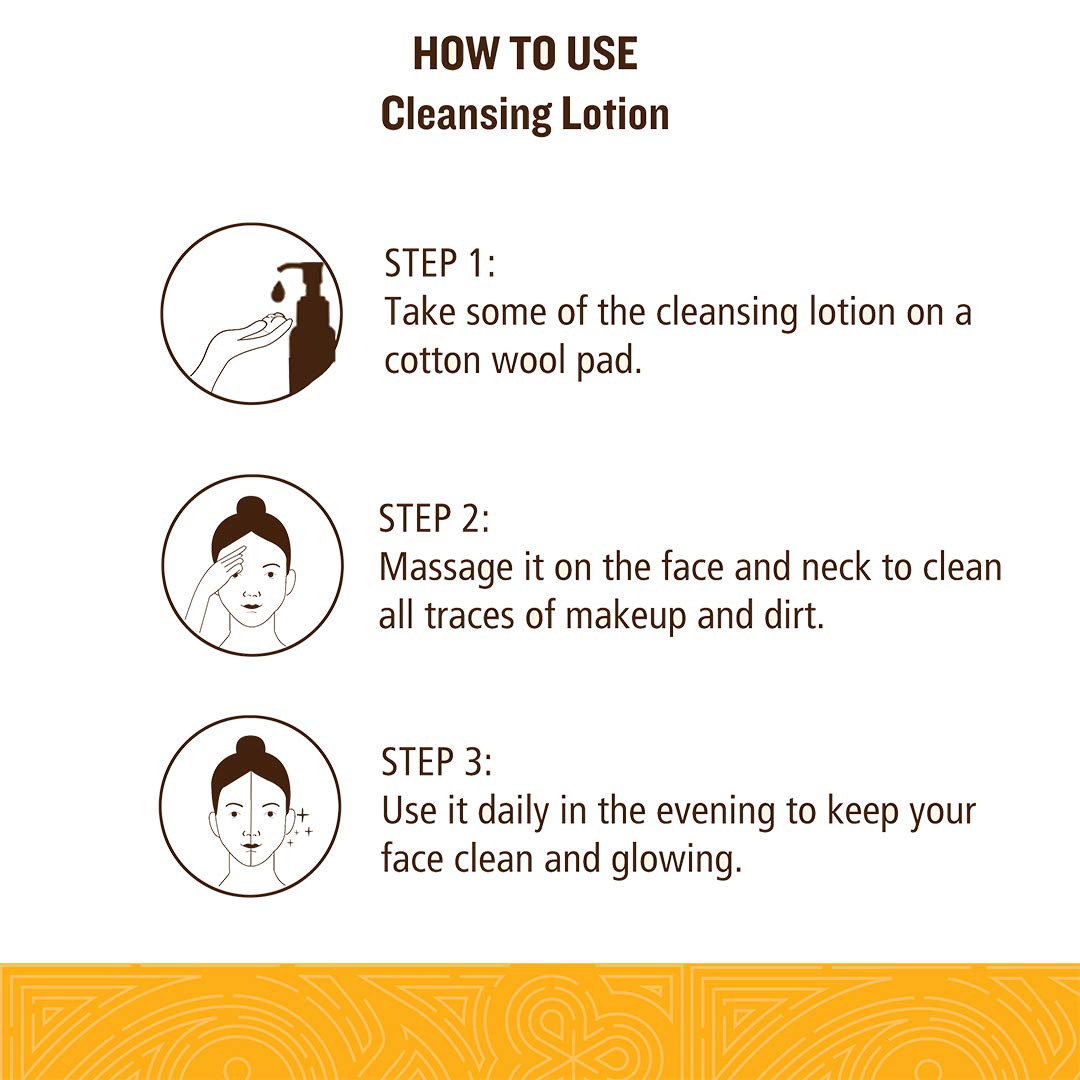 HOW TO USE
Cleansing Lotion

STEP 1:
Take some of the cleansing lotion on a cotton wool pad.

STEP 2:
Massage it on the face and neck to clean all traces of makeup and dirt.

STEP 3:
Use it daily in the evening to keep your face clean and glowing.