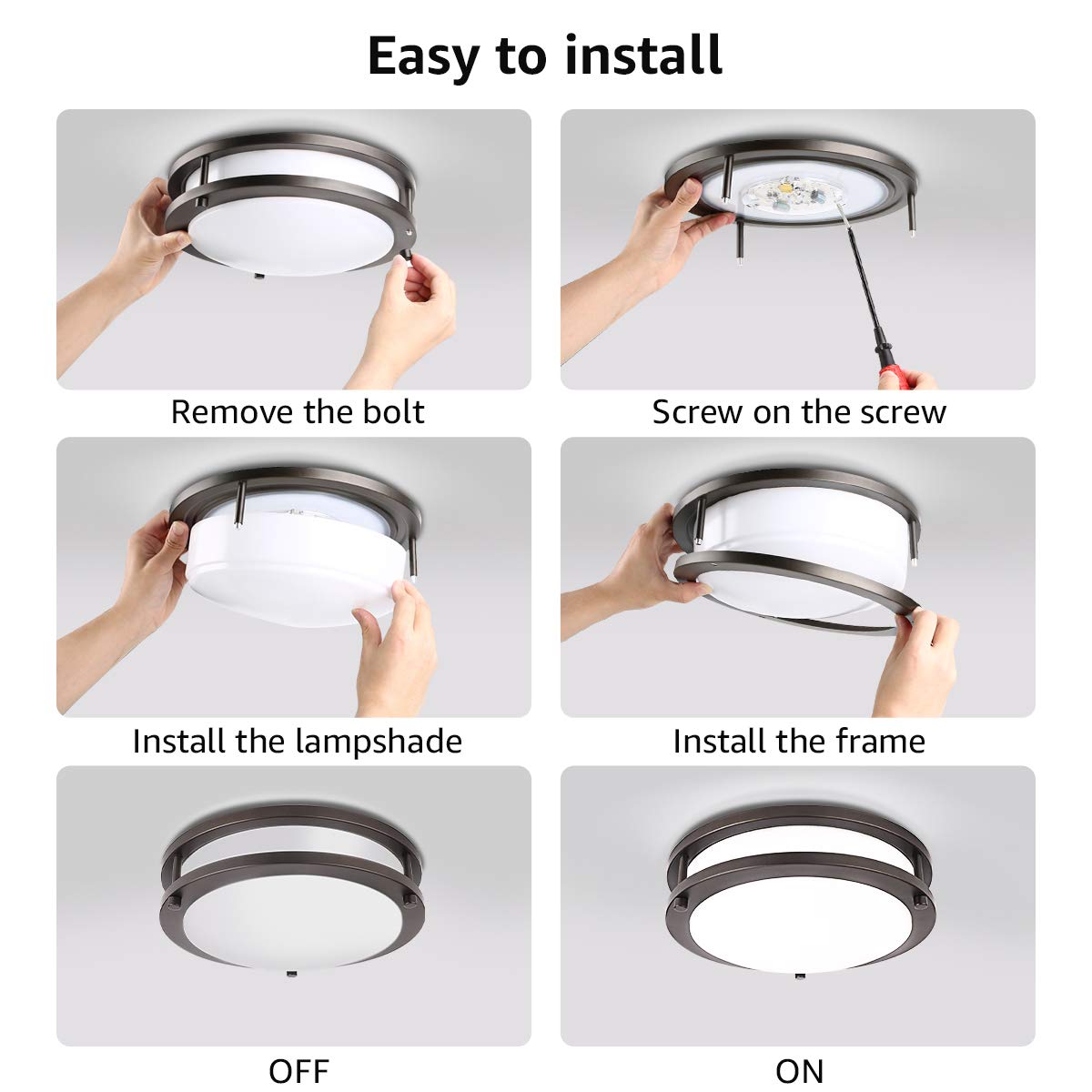 Easy to install

Remove the bolt

Screw on the screw

Install the lampshade

Install the frame

OFF

ON