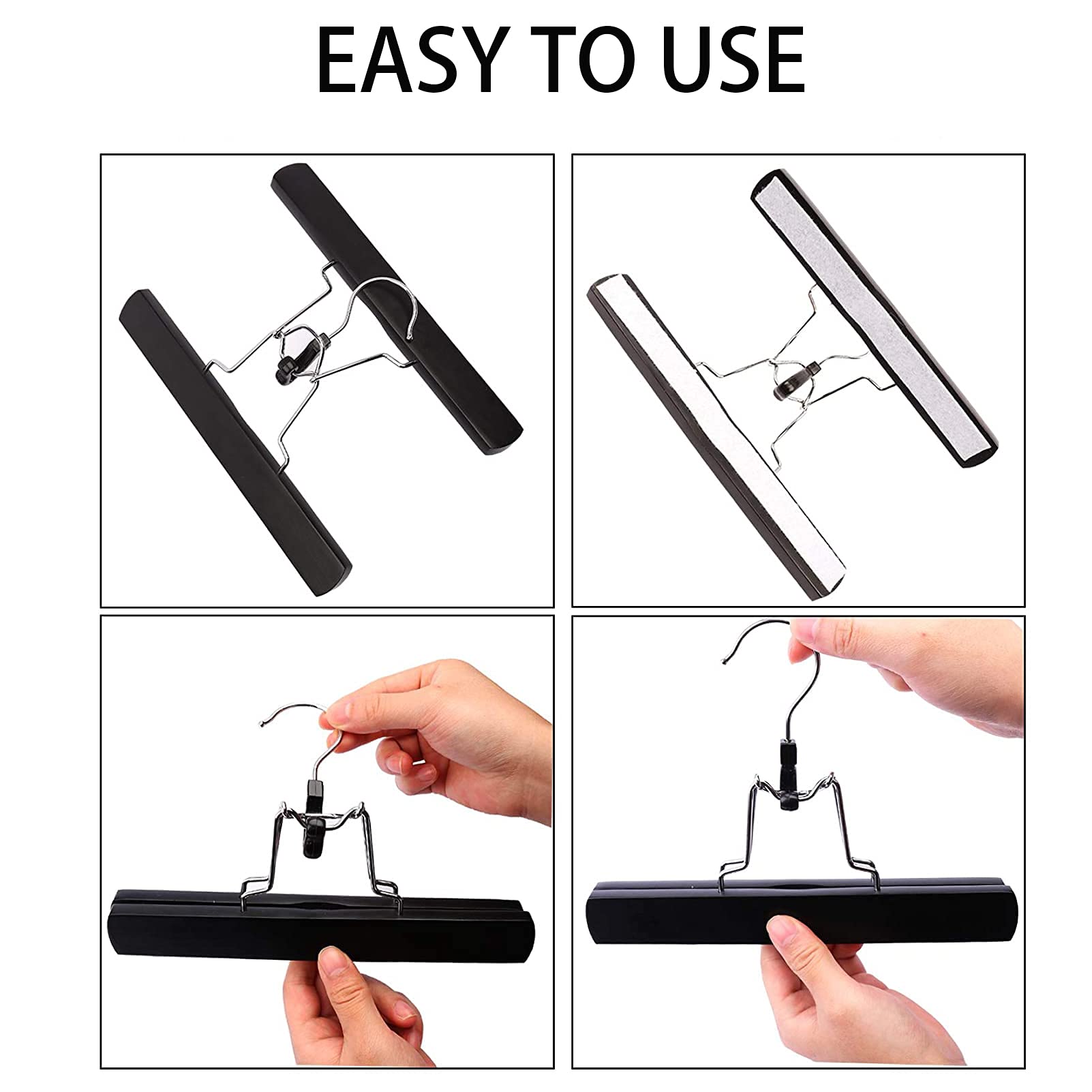 EASY TO USE