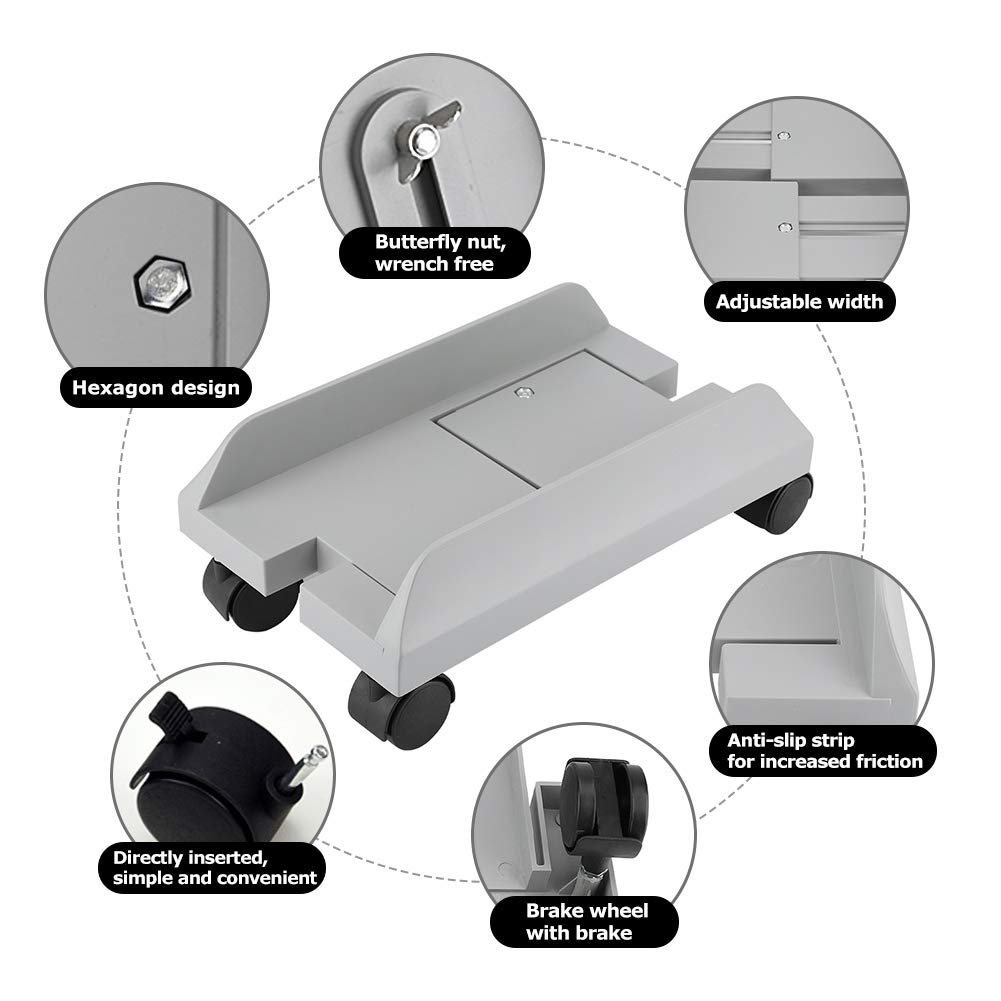 Butterfly nut, wrench free

Adjustable width

Hexagon design

Anti-slip strip for increased friction

Directly inserted, simple and convenient

Brake wheel with brake