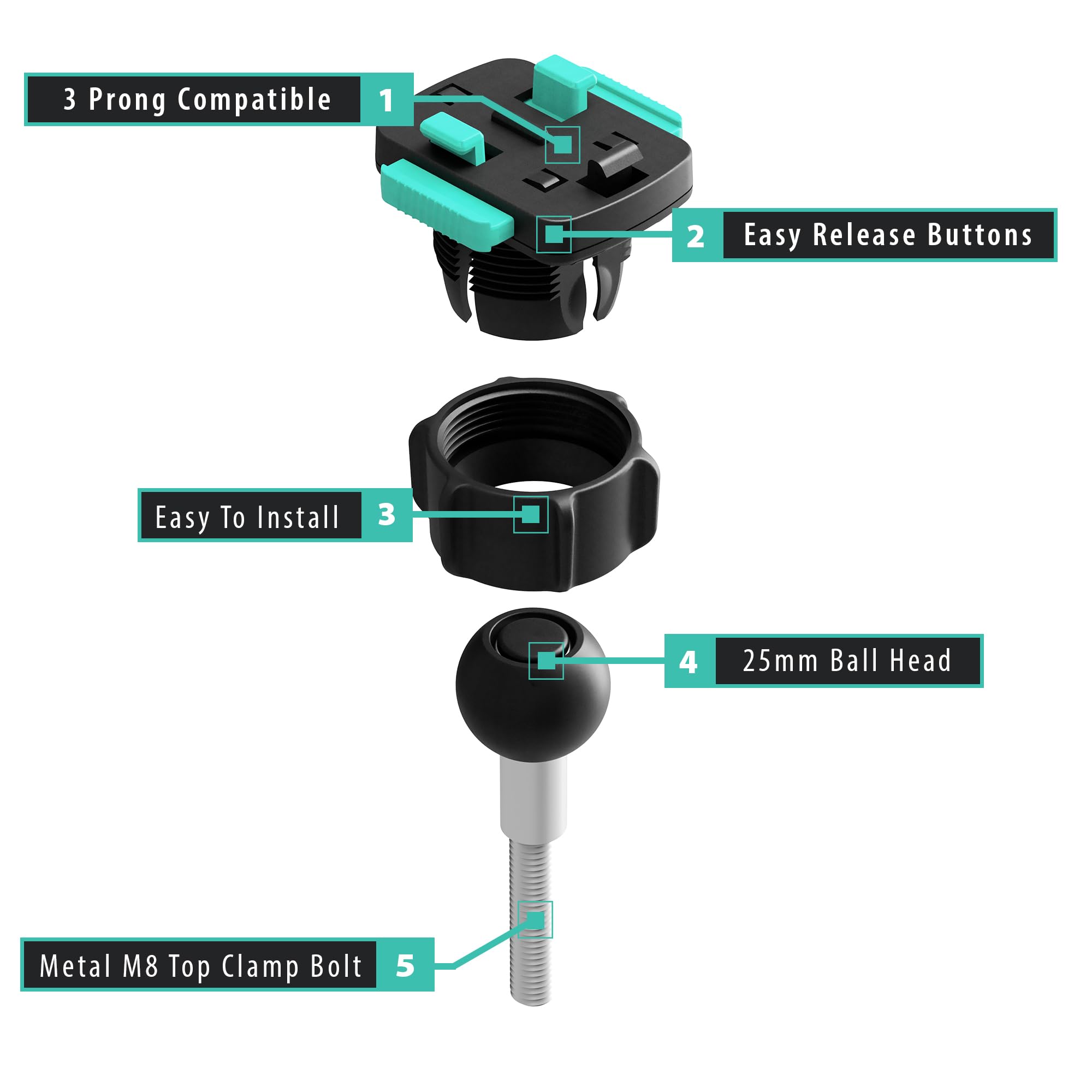 3 Prong Compatible 1

2 Easy Release Buttons

Easy To Install 3

4 25mm Ball Head

Metal M8 Top Clamp Bolt 5