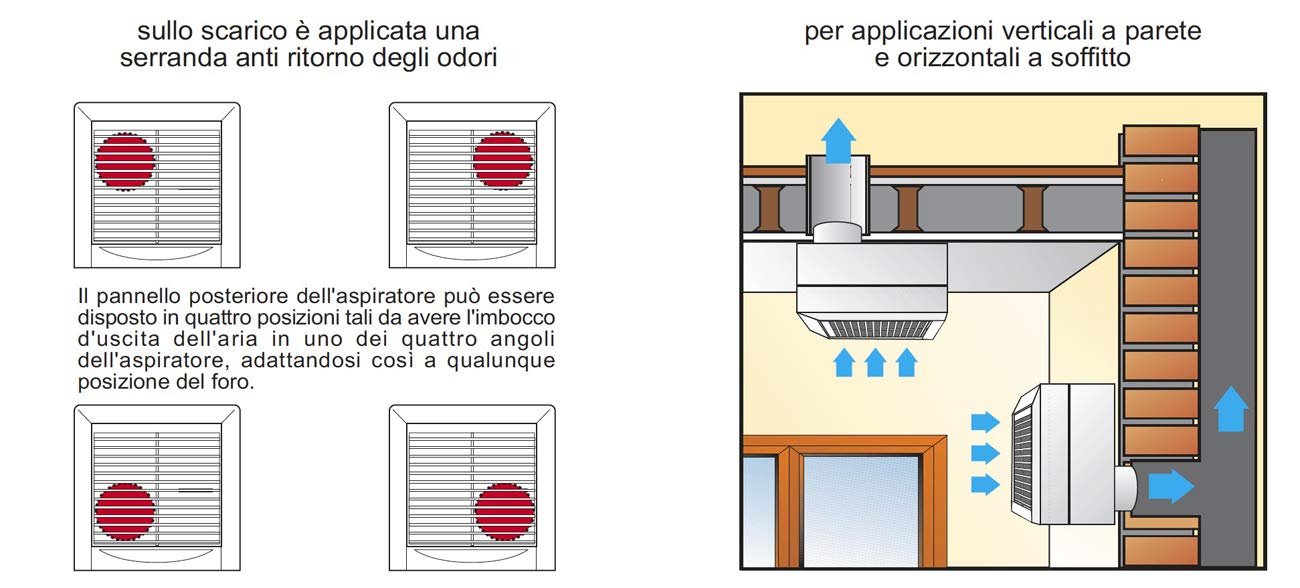 sullo scarico è applicata una serranda anti ritorno degli odori

Il pannello posteriore dell'aspiratore può essere disposto in quattro posizioni tali da avere l'imbocco d'uscita dell'aria in uno dei quattro angoli dell'aspiratore, adattandosi così a qualunque posizione del foro.

per applicazioni verticali a parete e orizzontali a soffitto