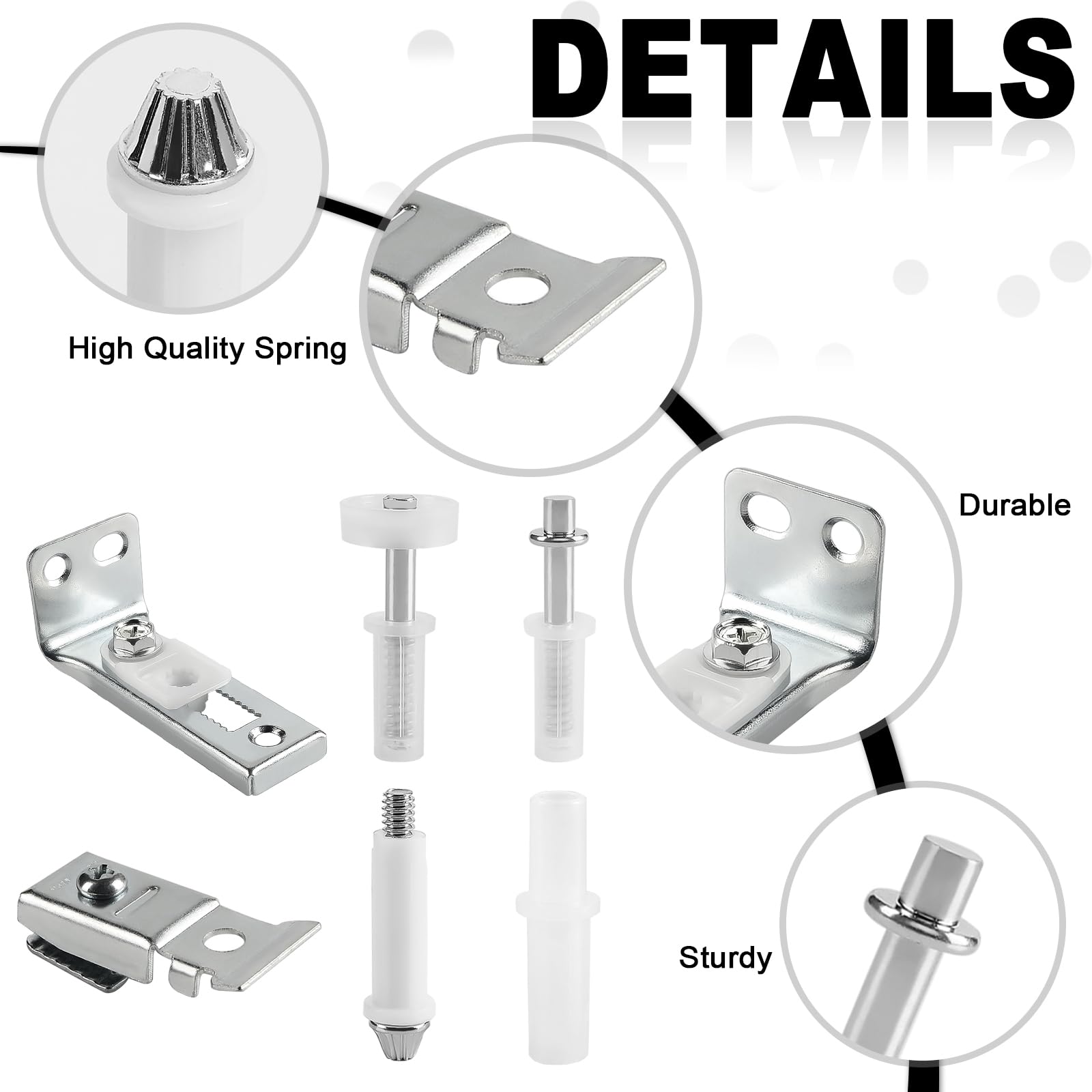 DETAILS

High Quality Spring

Durable

Sturdy