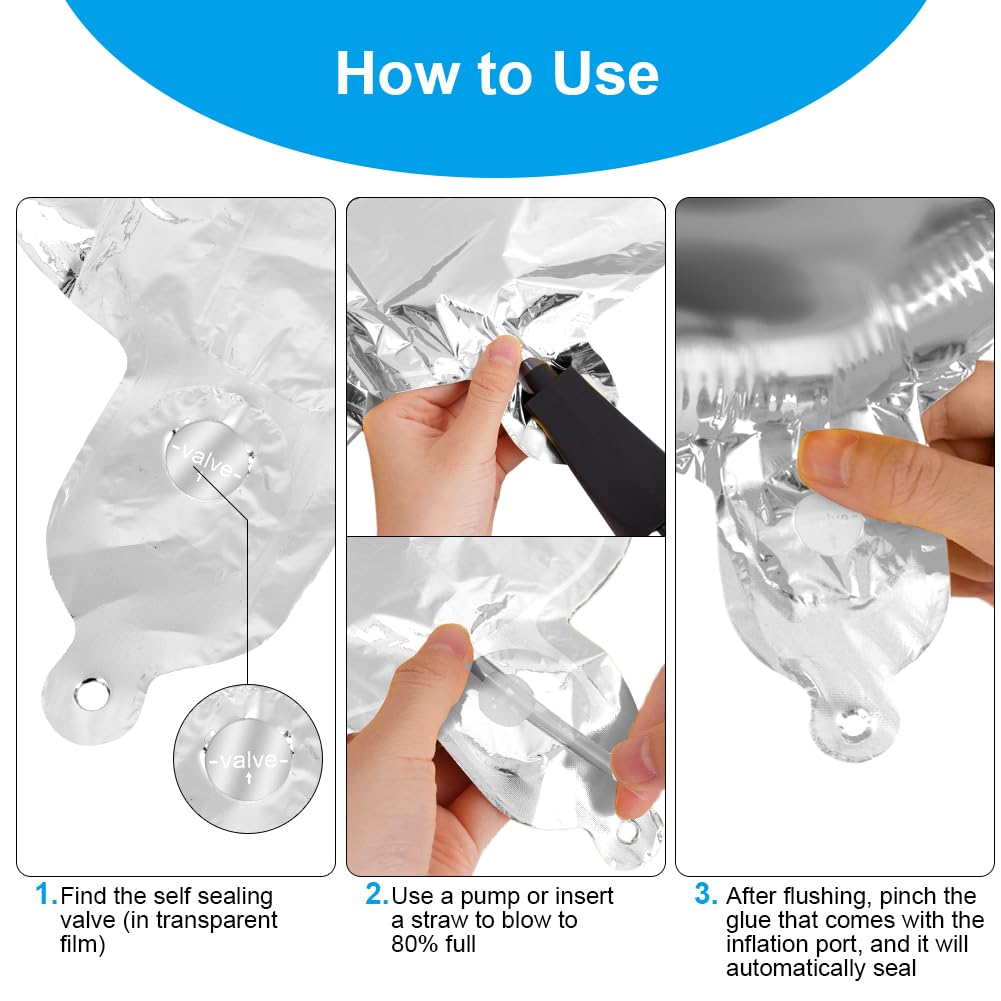 How to Use

-valve-

-valve-

1. Find the self sealing valve (in transparent film)

2. Use a pump or insert a straw to blow to 80% full

3. After flushing, pinch the glue that comes with the inflation port, and it will automatically seal