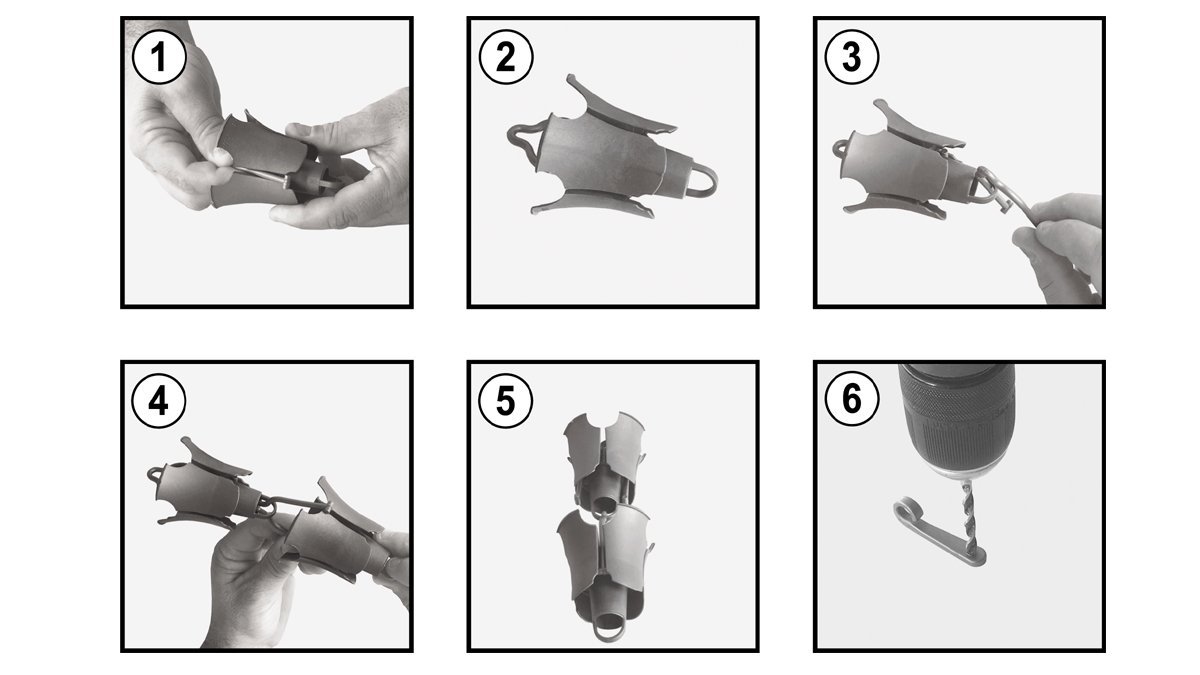 1

2

3

4

5

6