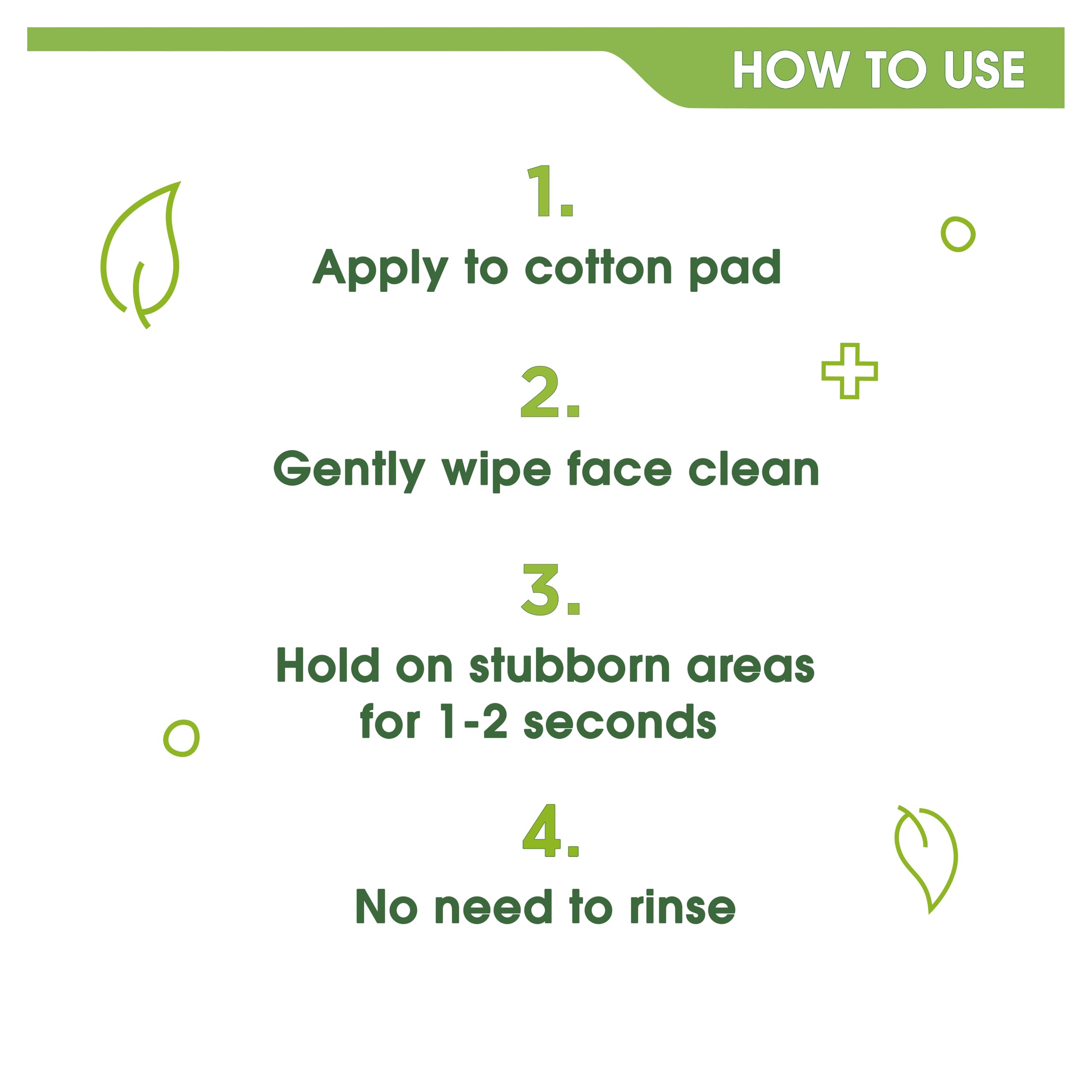 HOW TO USE

1.

Apply to cotton pad

2.

Gently wipe face clean

3.

Hold on stubborn areas for 1-2 seconds

4.

No need to rinse