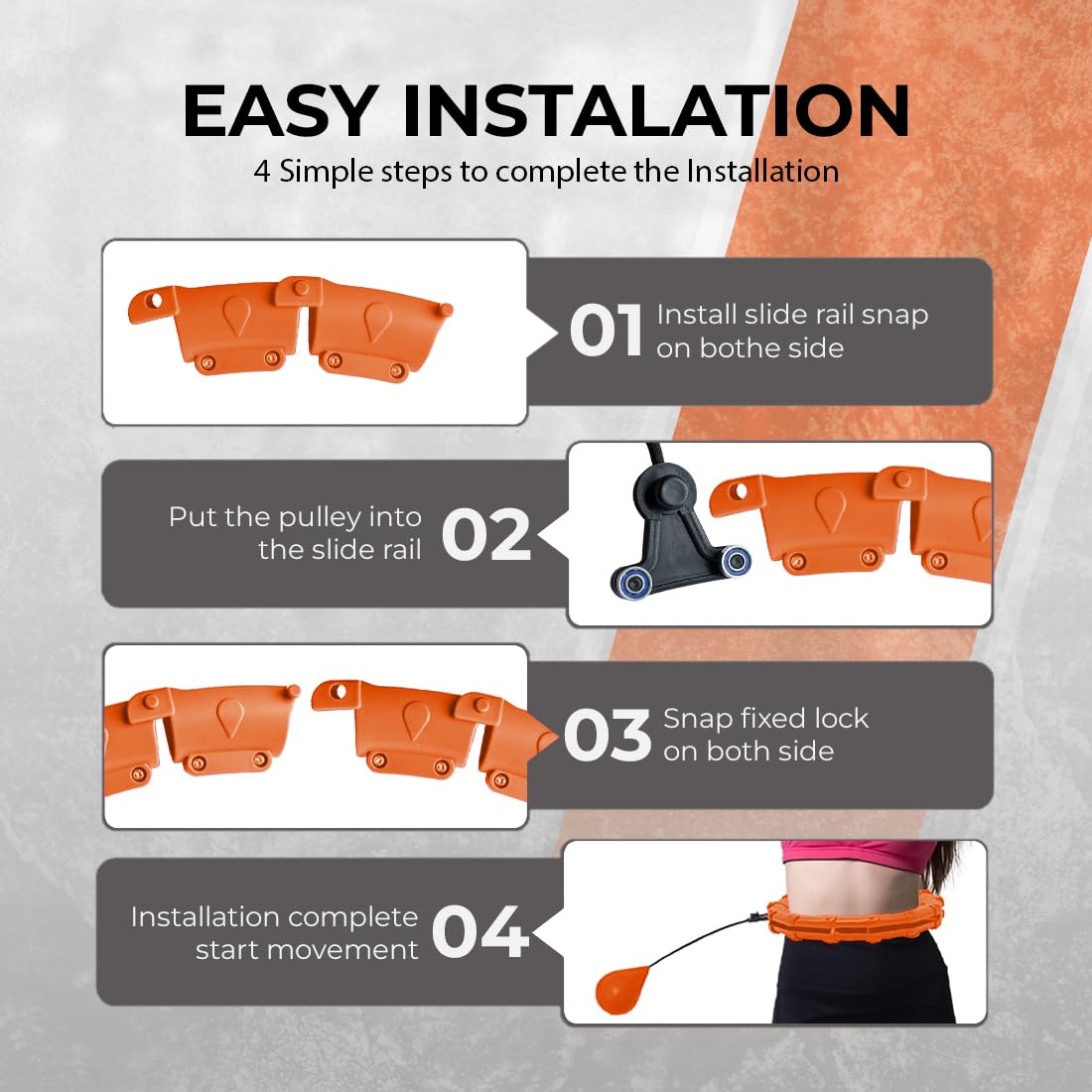 EASY INSTALATION
4 Simple steps to complete the Installation

01 Install slide rail snap on bothe side

Put the pulley into the slide rail 02

03 Snap fixed lock on both side

Installation complete start movement 04