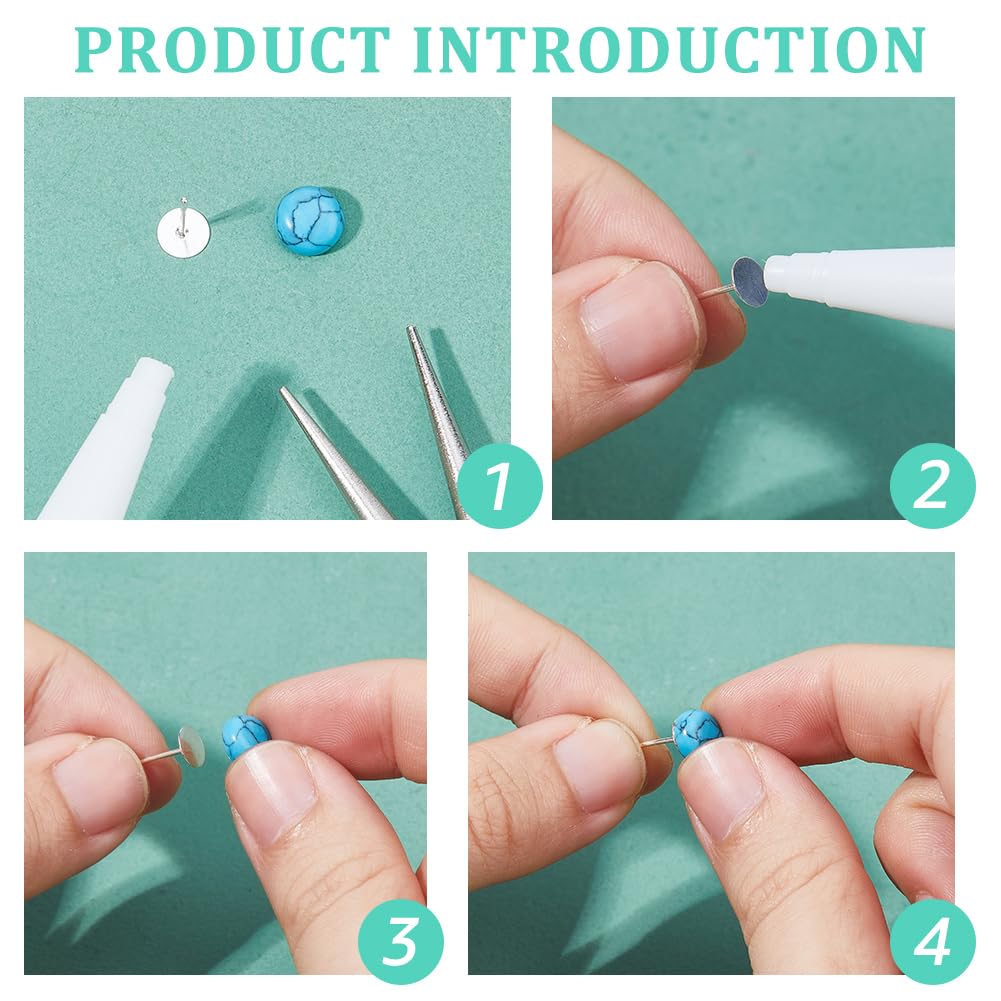 PRODUCT INTRODUCTION

1

2

3

4