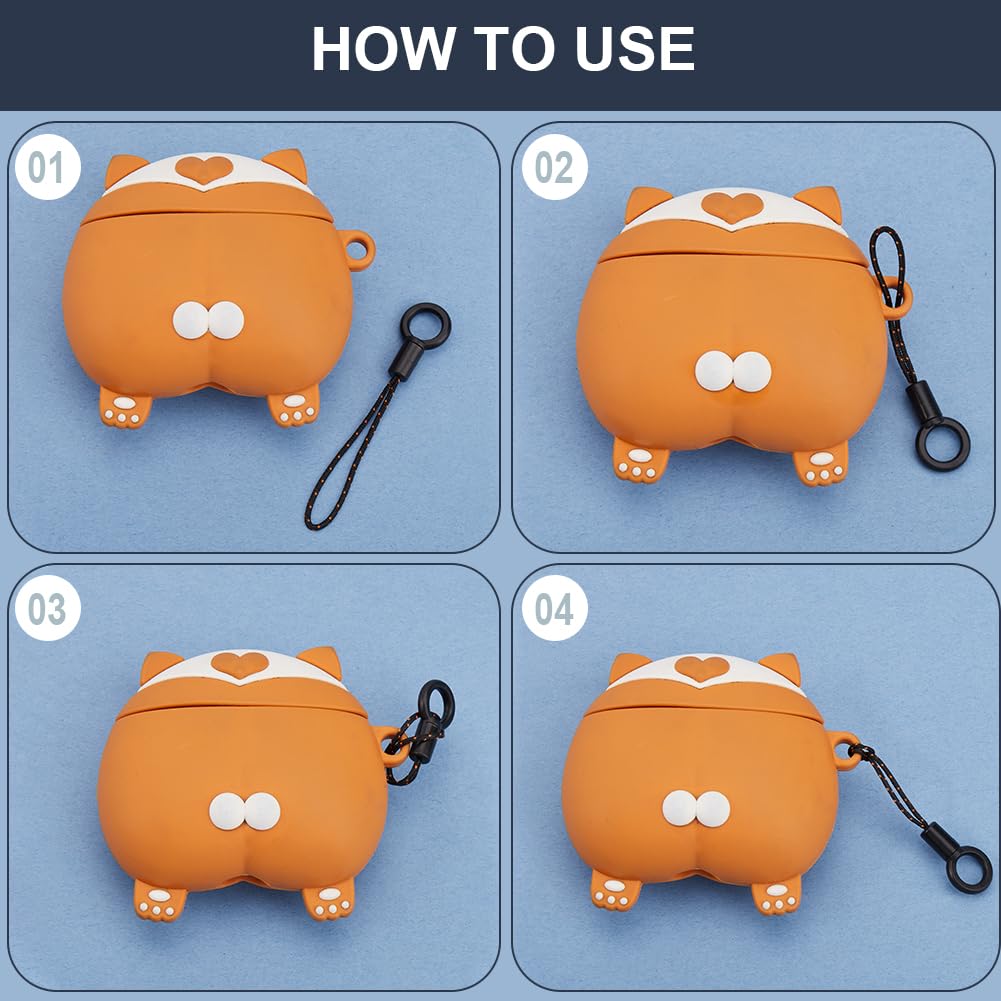 HOW TO USE

01

02

03

04