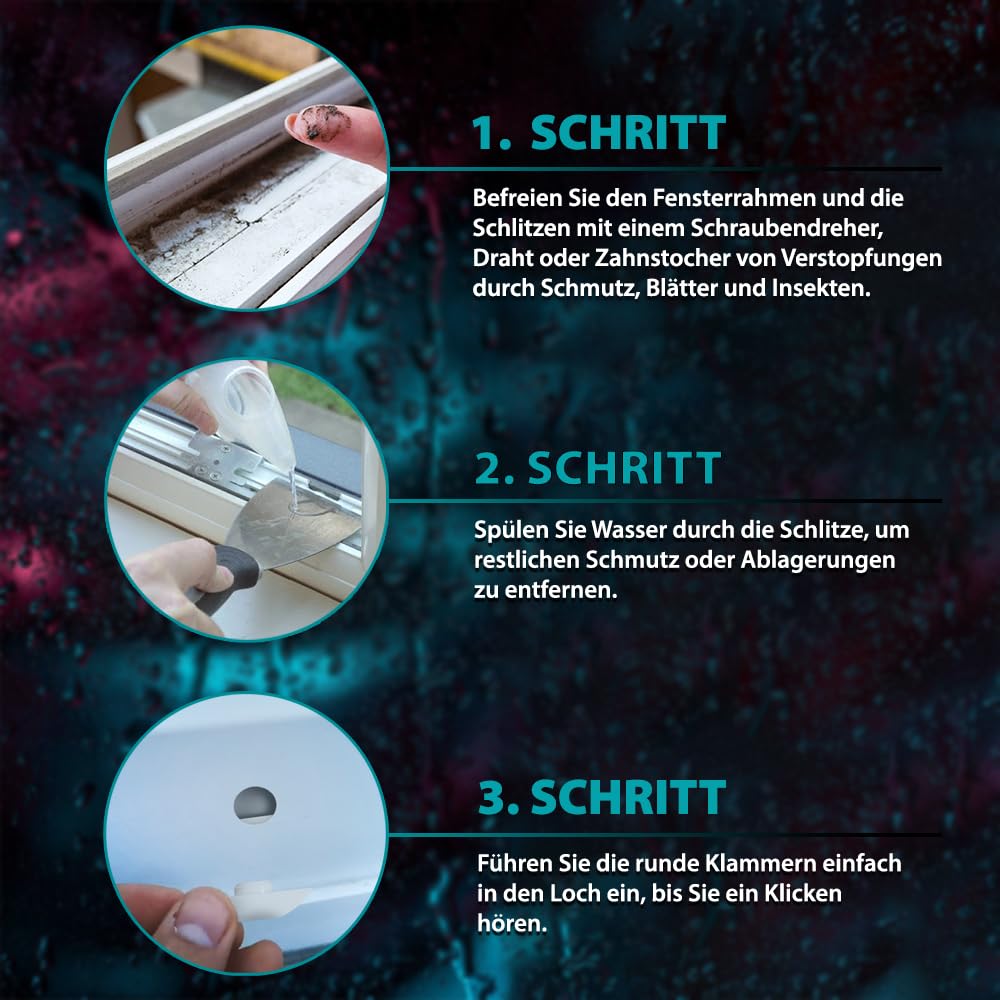 1. SCHRITT

Befreien Sie den Fensterrahmen und die Schlitzen mit einem Schraubendreher, Draht oder Zahnstocher von Verstopfungen durch Schmutz, Blätter und Insekten.

2. SCHRITT

Spülen Sie Wasser durch die Schlitze, um restlichen Schmutz oder Ablagerungen zu entfernen.

3. SCHRITT

Führen Sie die runde Klammern einfach in den Loch ein, bis Sie ein Klicken hören.