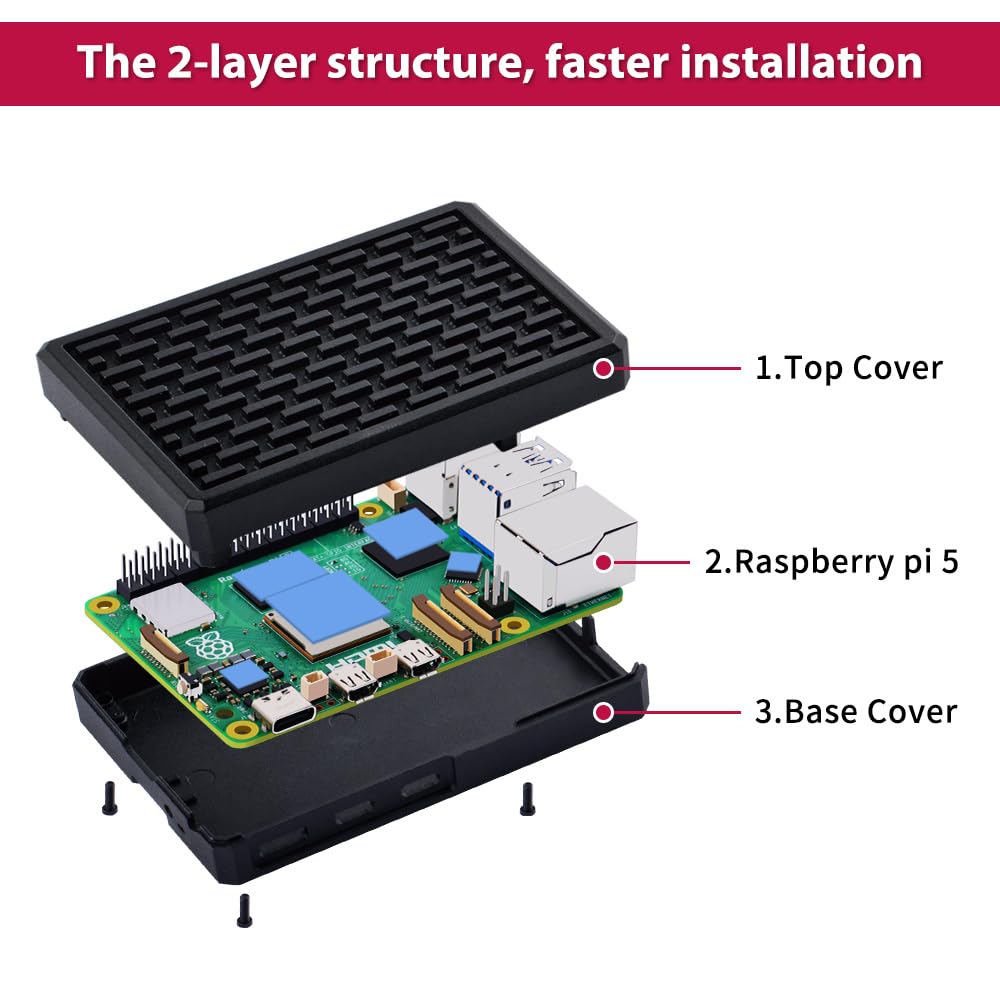 The 2-layer structure, faster installation

1.Top Cover

2.Raspberry pi 5

3.Base Cover