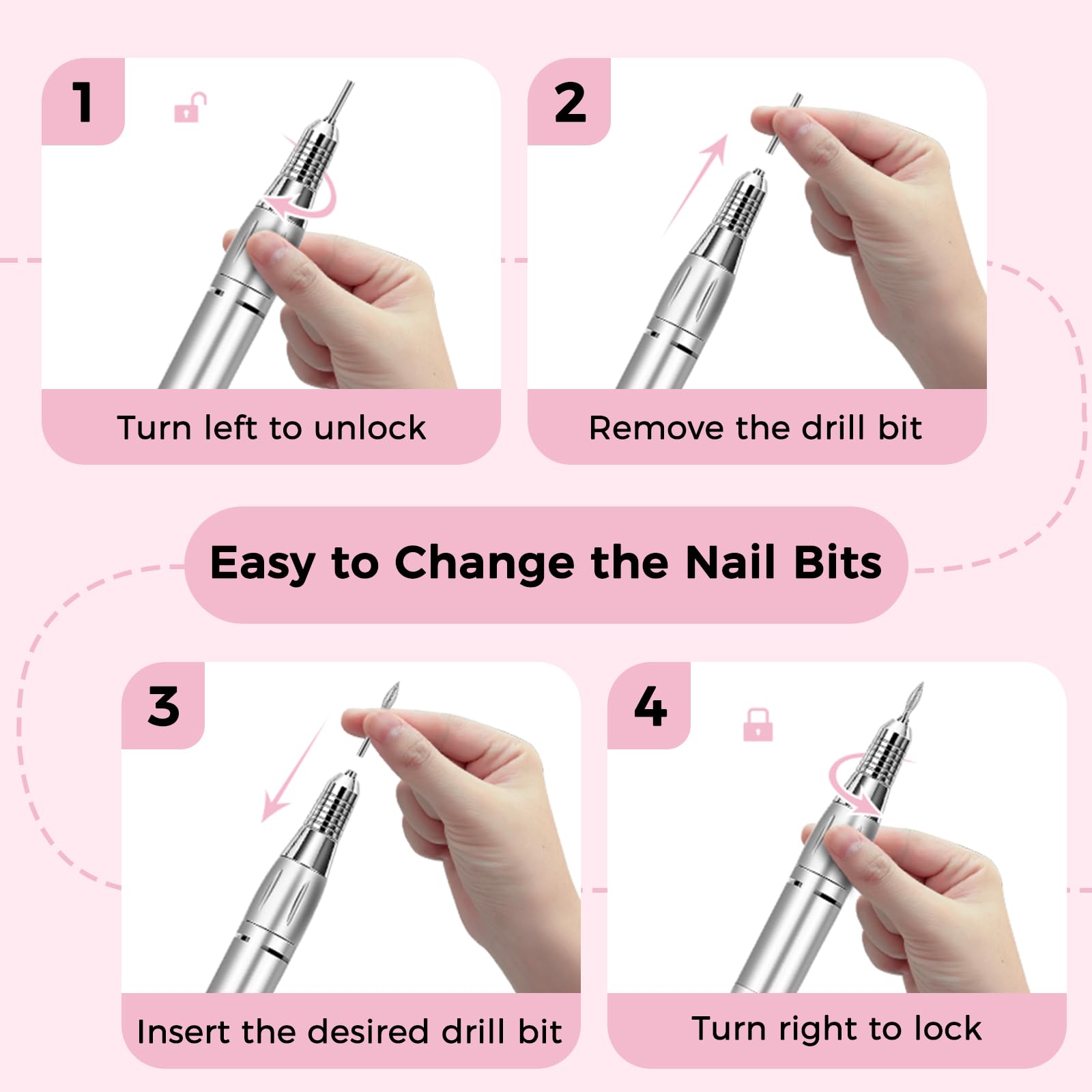 1

Turn left to unlock

2

Remove the drill bit

Easy to Change the Nail Bits

3

Insert the desired drill bit

4

Turn right to lock