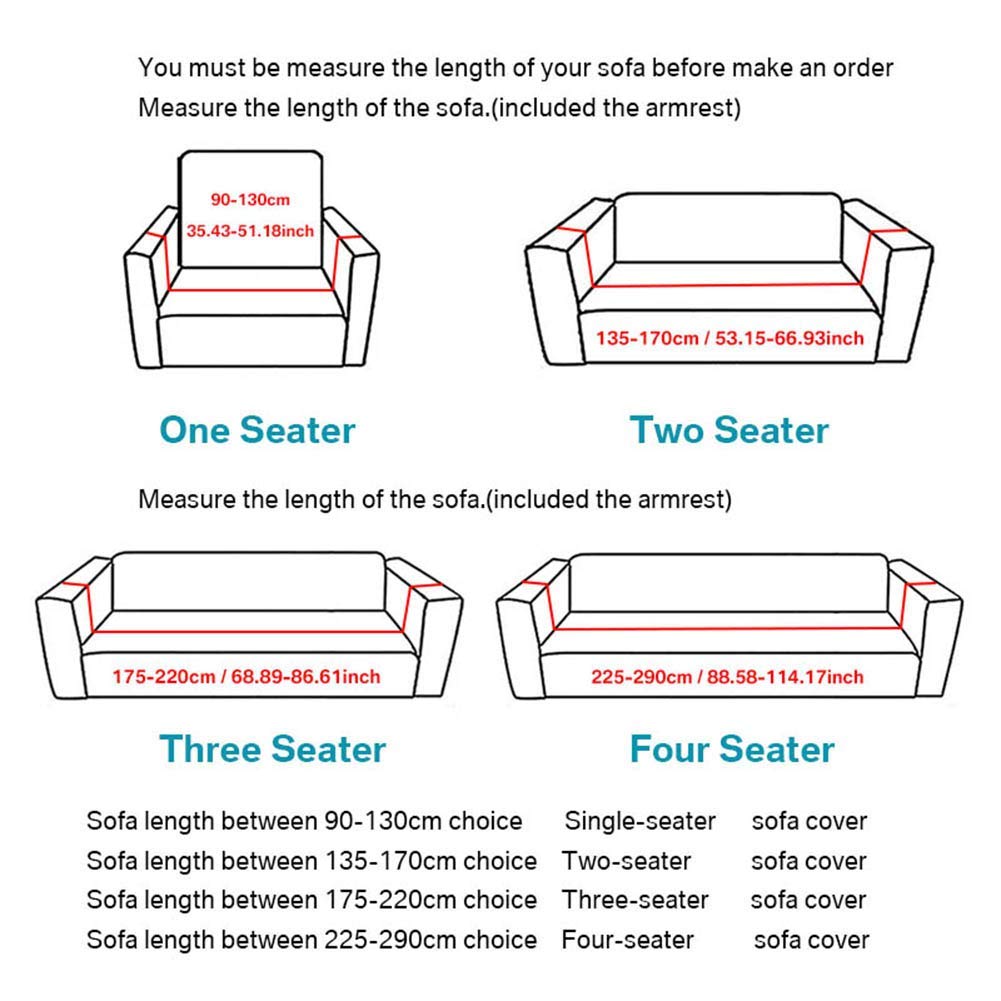 You must be measure the length of your sofa before make an order
Measure the length of the sofa.(included the armrest)

90-130cm
35.43-51.18inch

135-170cm / 53.15-66.93inch

One Seater

Two Seater

Measure the length of the sofa.(included the armrest)

175-220cm / 68.89-86.61inch

225-290cm / 88.58-114.17inch

Three Seater

Four Seater

Sofa length between 90-130cm choice Single-seater sofa cover
Sofa length between 135-170cm choice Two-seater sofa cover
Sofa length between 175-220cm choice Three-seater sofa cover
Sofa length between 225-290cm choice Four-seater sofa cover