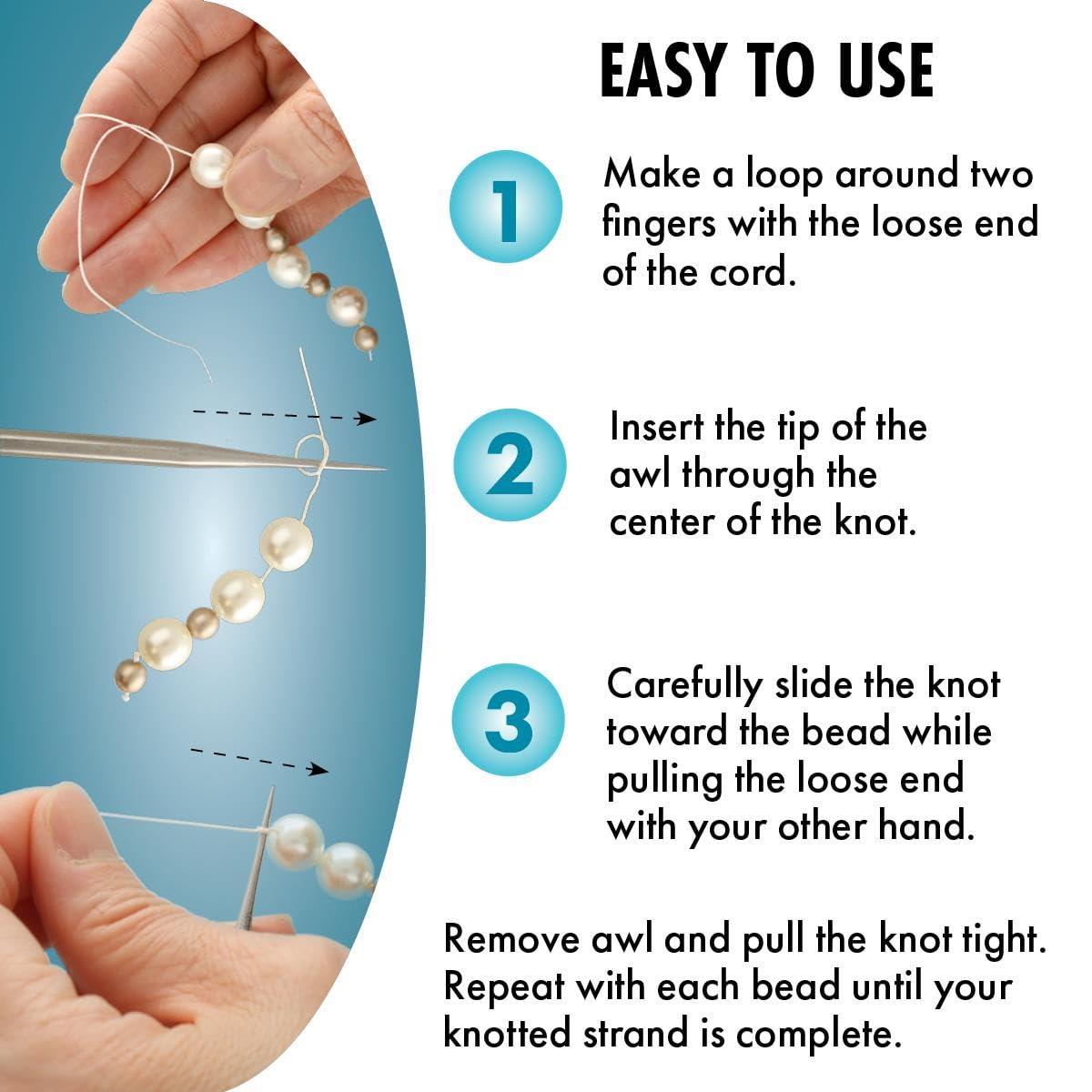 EASY TO USE

1

Make a loop around two fingers with the loose end of the cord.

2

Insert the tip of the awl through the center of the knot.

3

Carefully slide the knot toward the bead while pulling the loose end with your other hand.

Remove awl and pull the knot tight. Repeat with each bead until your knotted strand is complete.