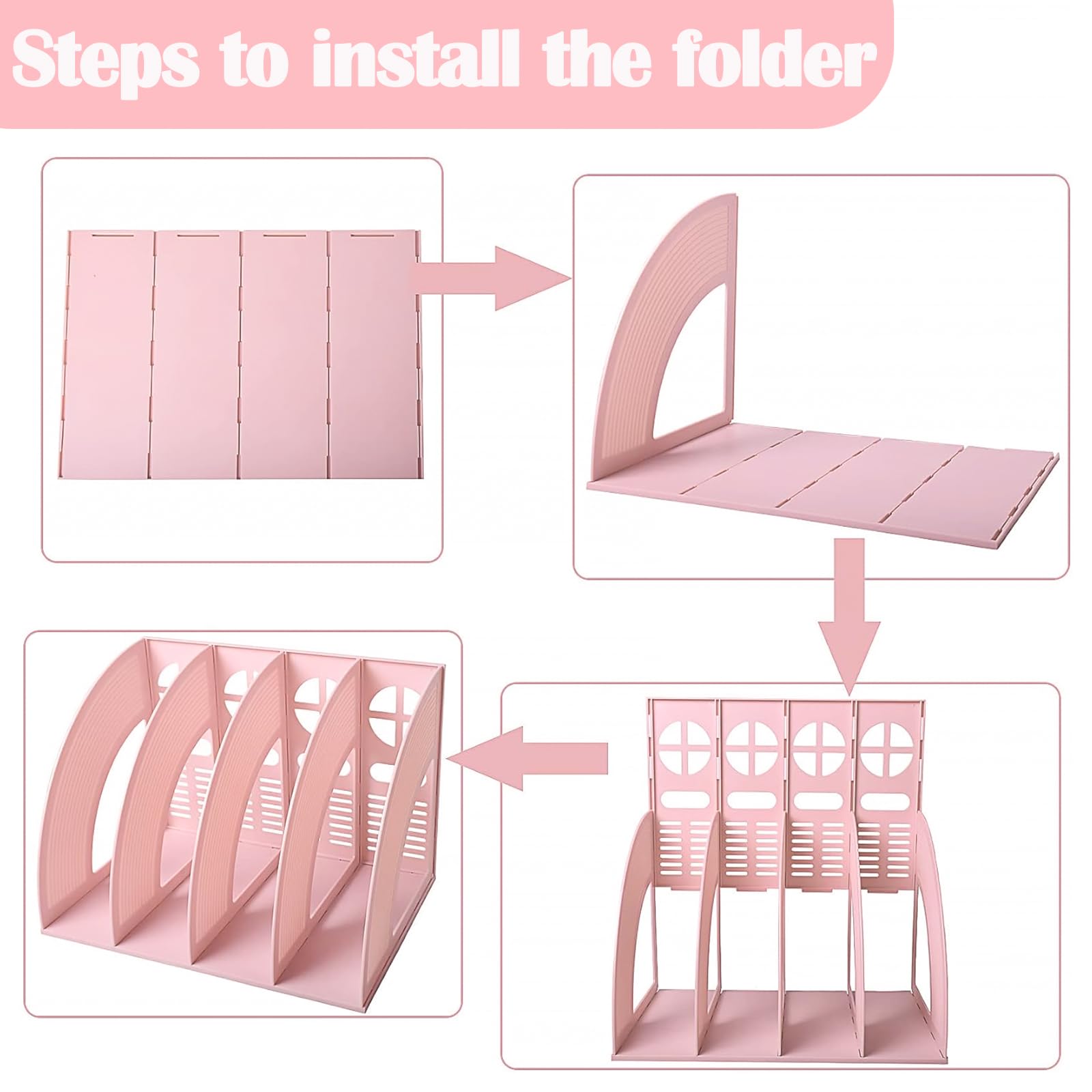 Steps to install the folder