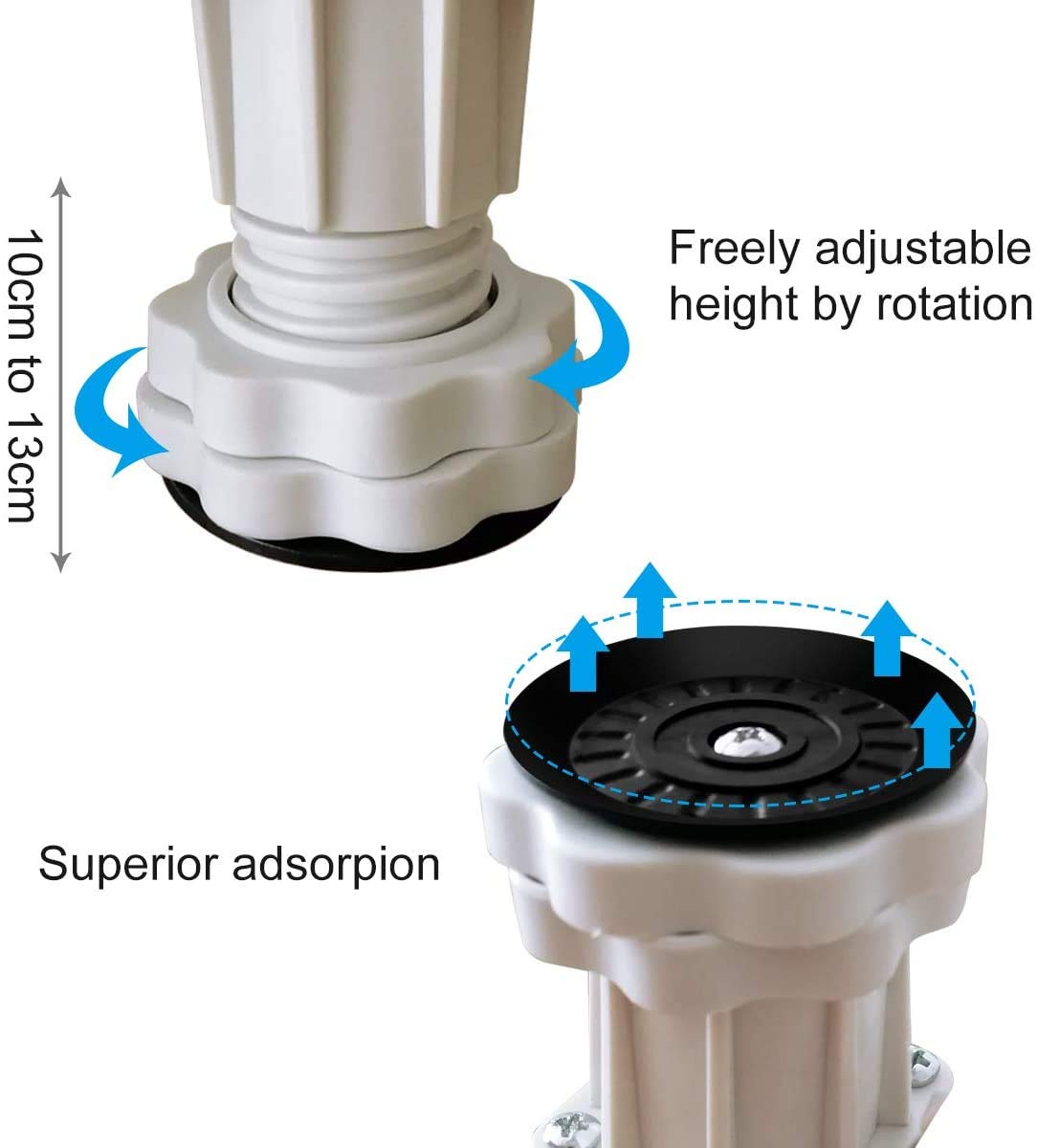 10cm to 13cm

Freely adjustable height by rotation

Superior adsorpion