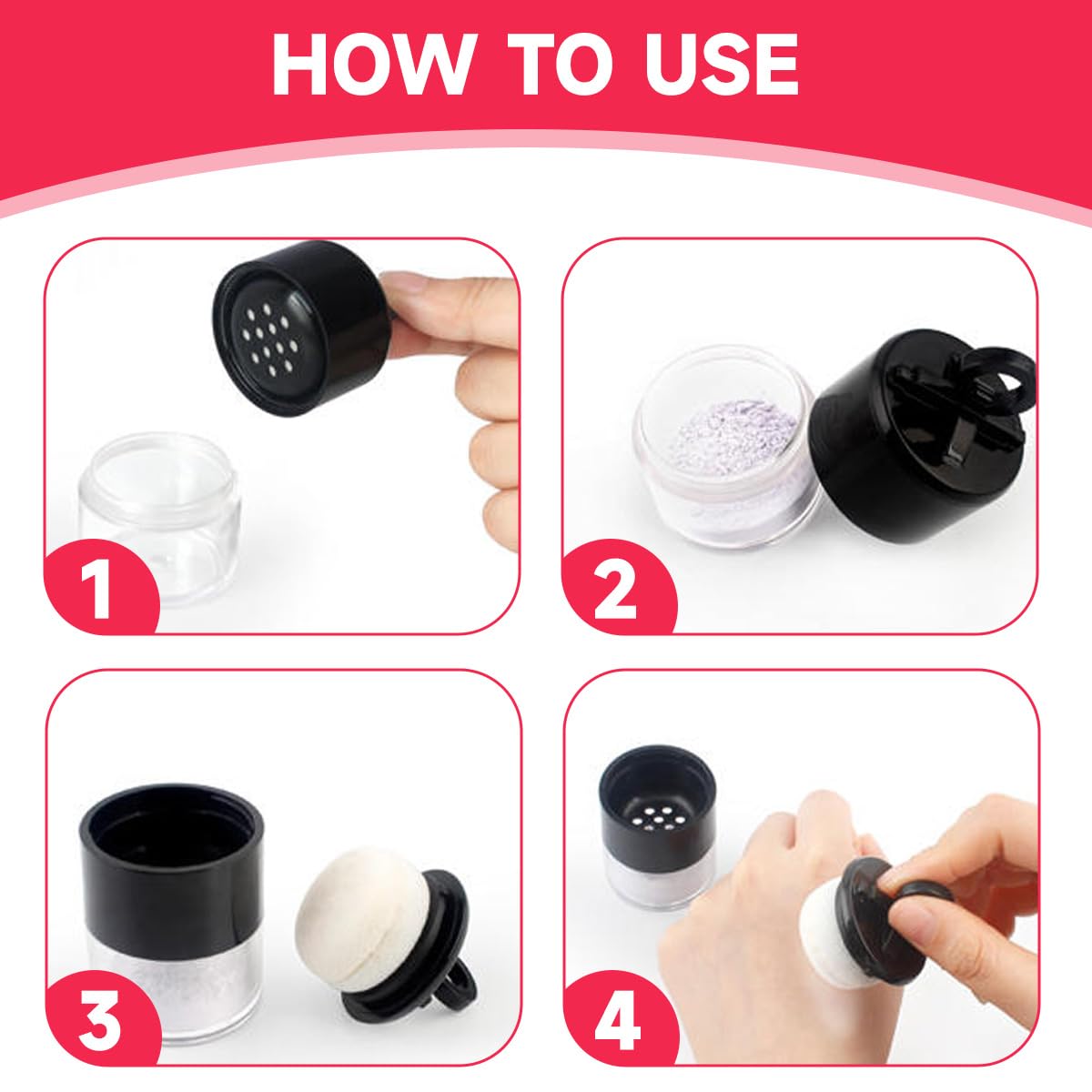 HOW TO USE

1

2

3

4