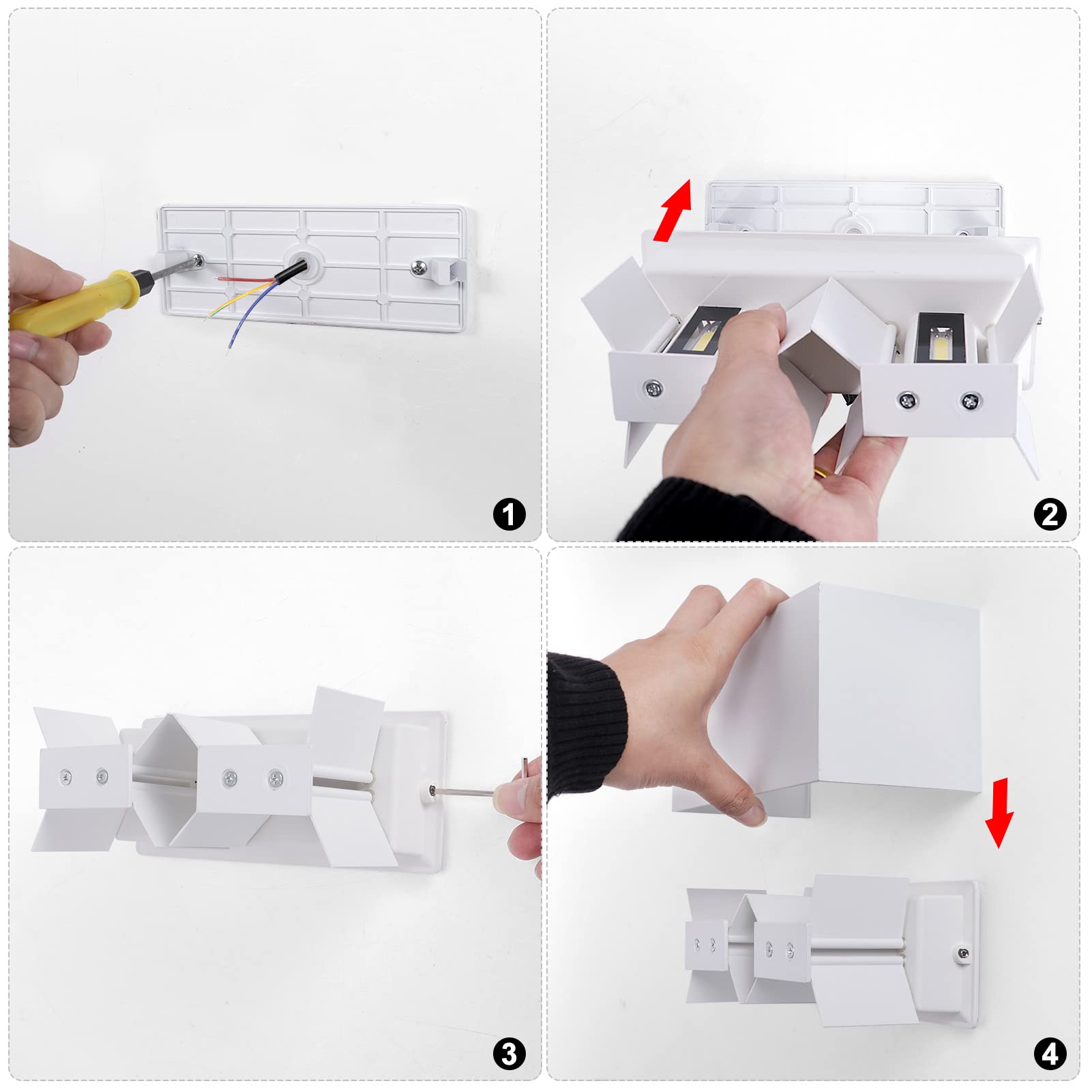 1

2

3

4