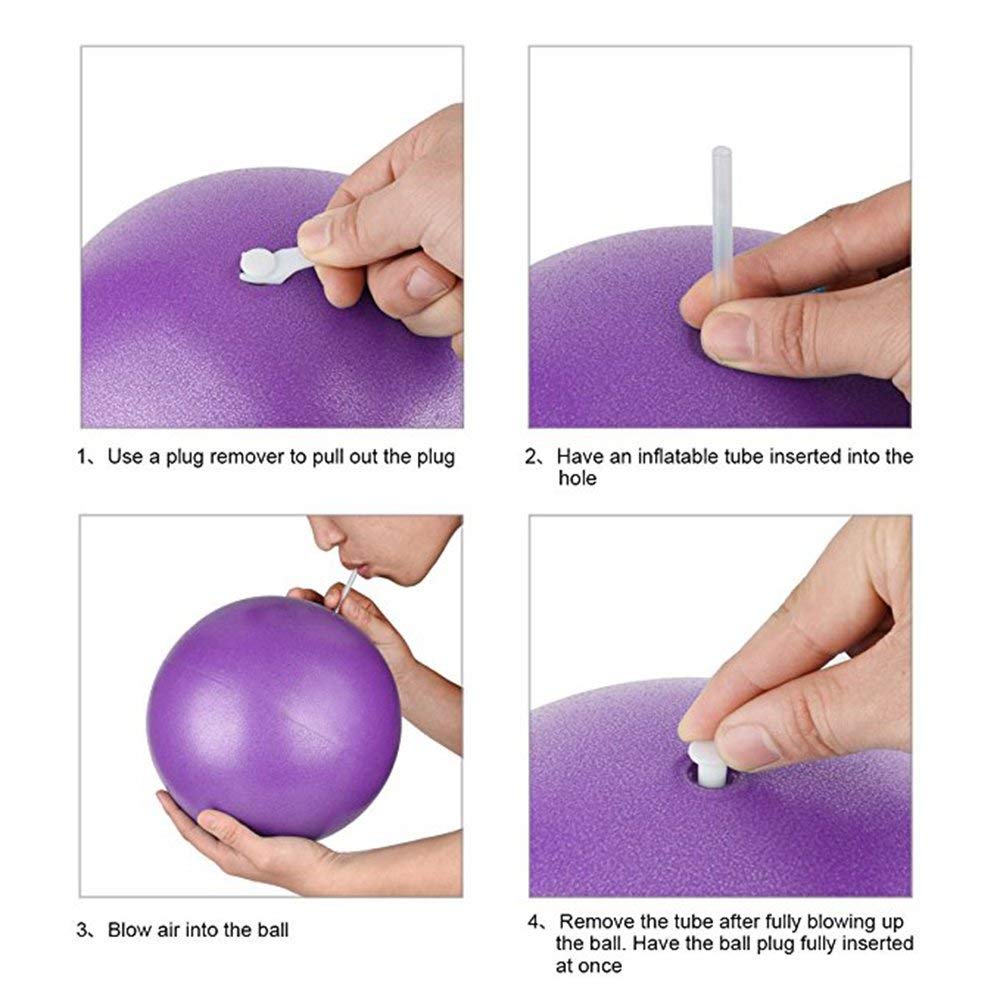 1、Use a plug remover to pull out the plug

2、Have an inflatable tube inserted into the hole

3、Blow air into the ball

4、Remove the tube after fully blowing up the ball. Have the ball plug fully inserted at once