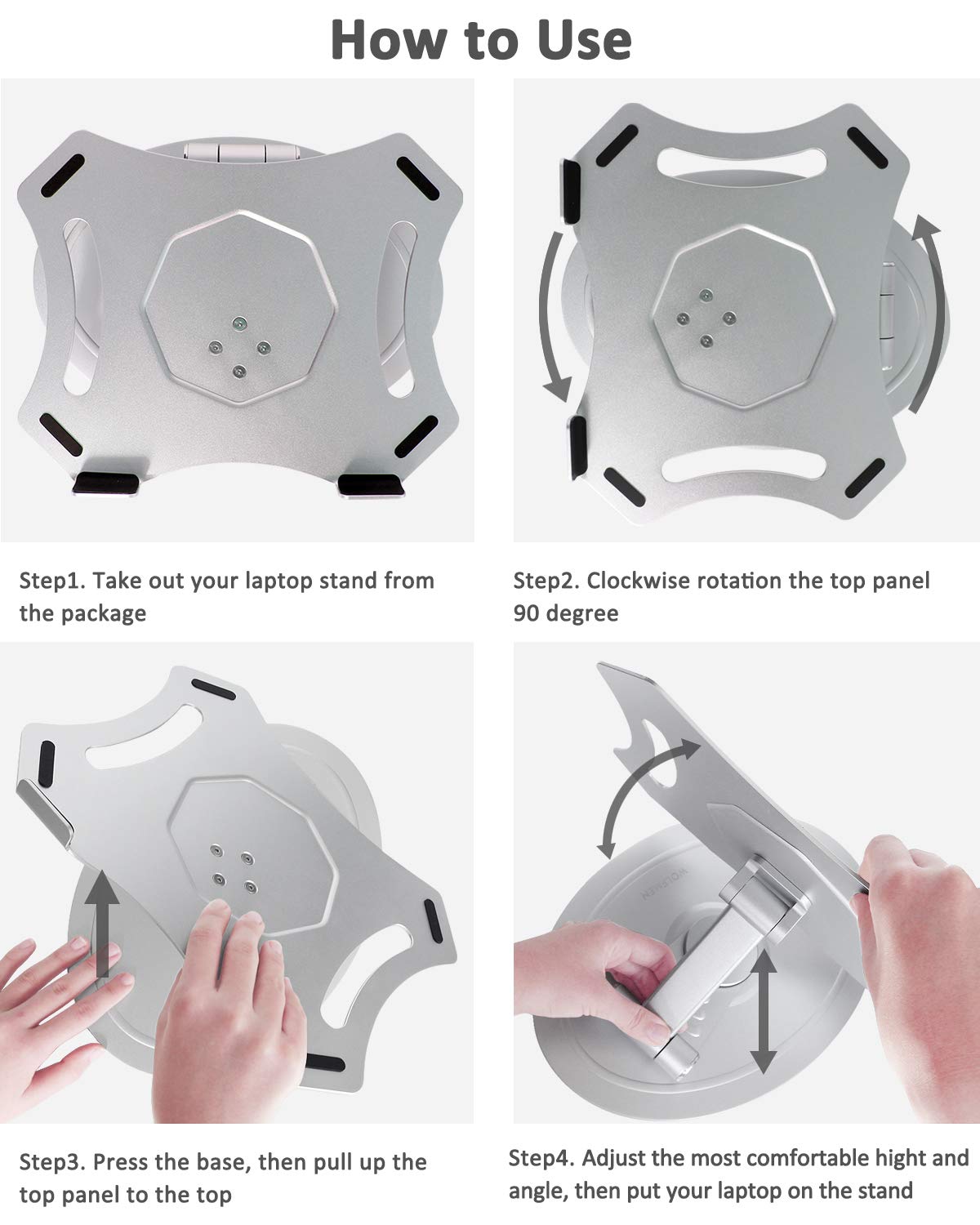 How to Use

Step1. Take out your laptop stand from the package

Step2. Clockwise rotation the top panel 90 degree

WOLFMEN

Step3. Press the base, then pull up the top panel to the top

Step4. Adjust the most comfortable hight and angle, then put your laptop on the stand