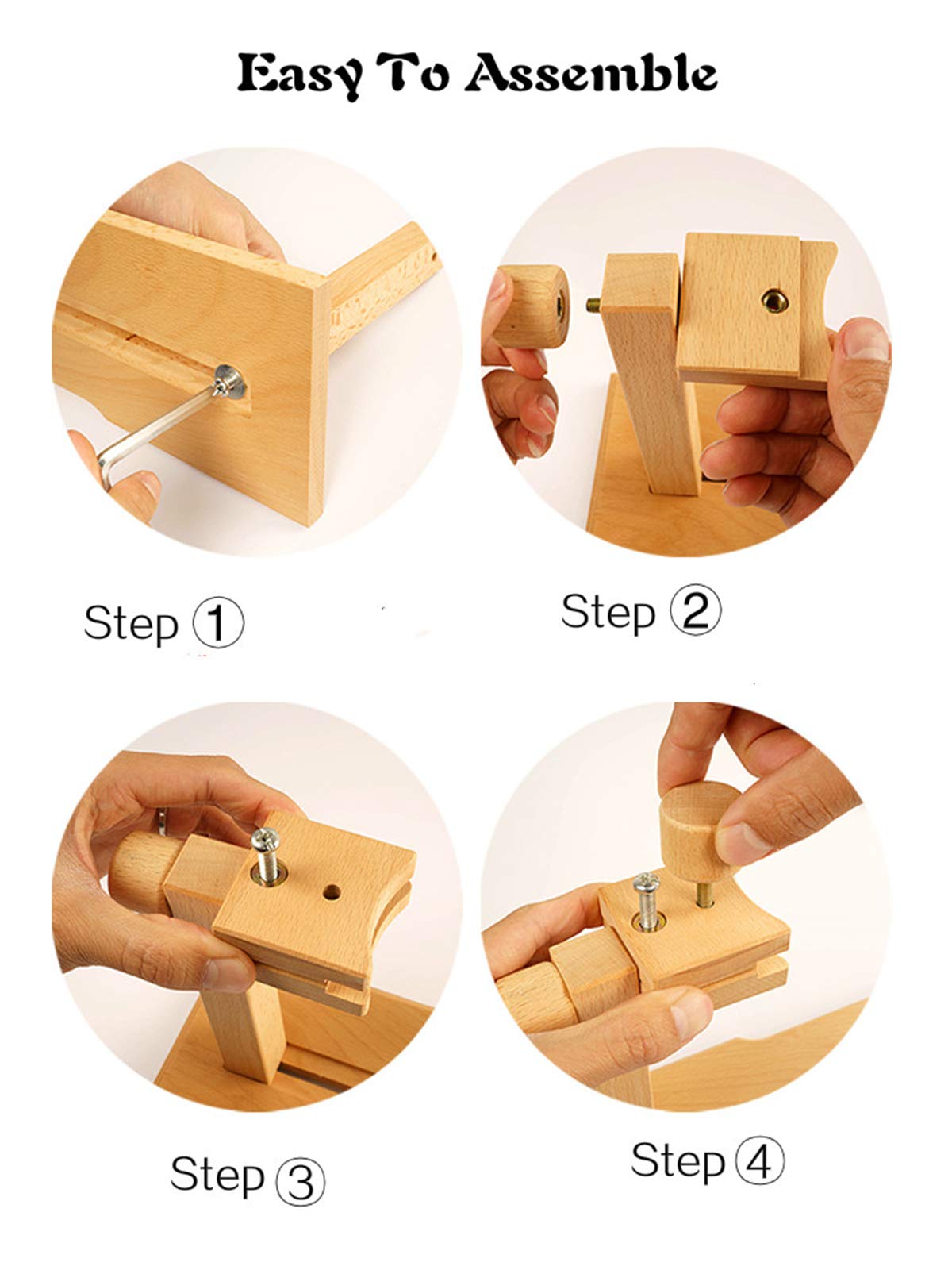 Easy To Assemble

Step ①

Step ②

Step ③

Step ④