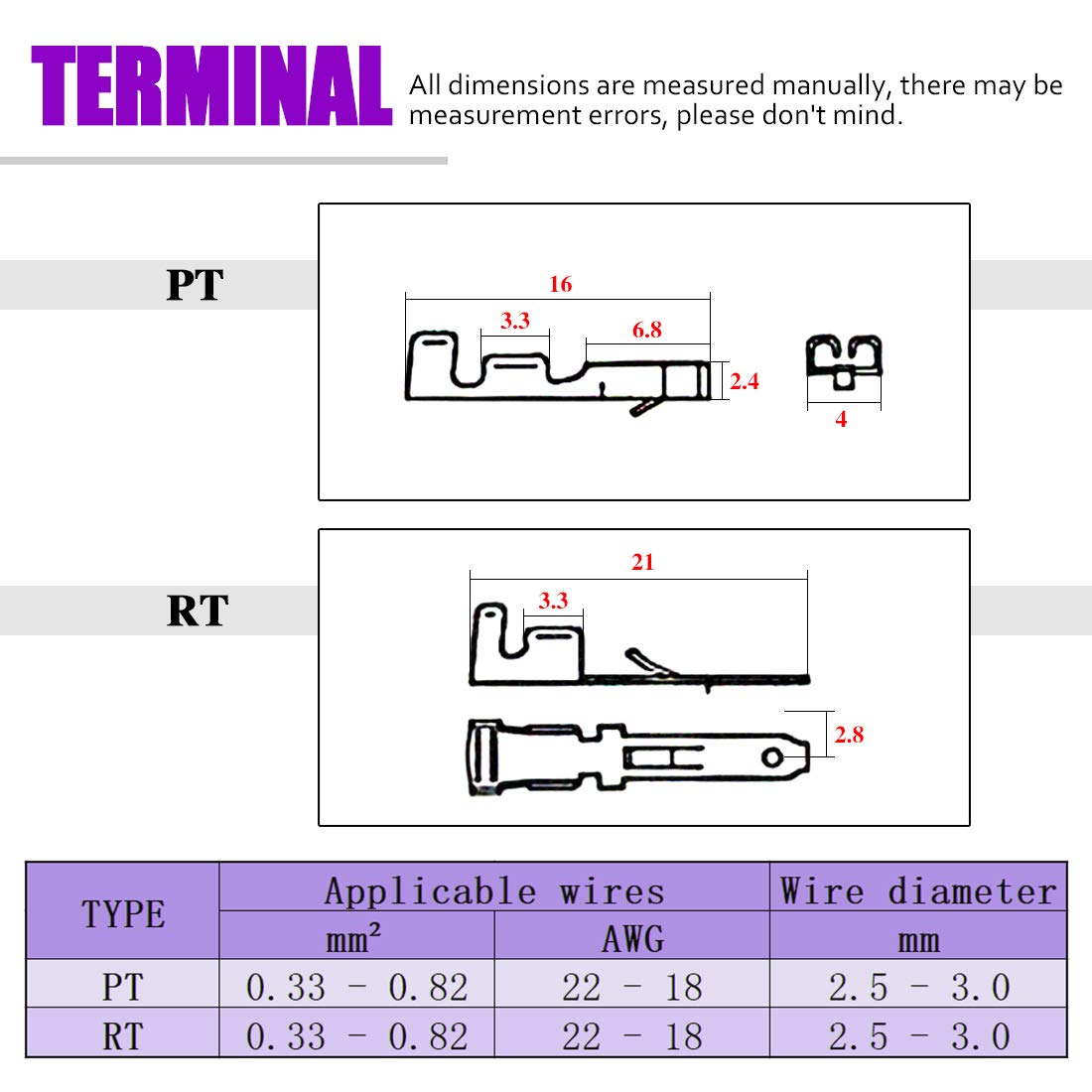 TERMINAL

All dimensions are measured manually, there may be measurement errors, please don't mind.

PT

16

3.3

6.8

2.4

4

RT

21

3.3

2.8

| TYPE | Applicable wires | | Wire diameter |
|---|---|---|---|
| | $mm^2$ | AWG | mm |
| PT | 0.33 - 0.82 | 22 - 18 | 2.5 - 3.0 |
| RT | 0.33 - 0.82 | 22 - 18 | 2.5 - 3.0 |