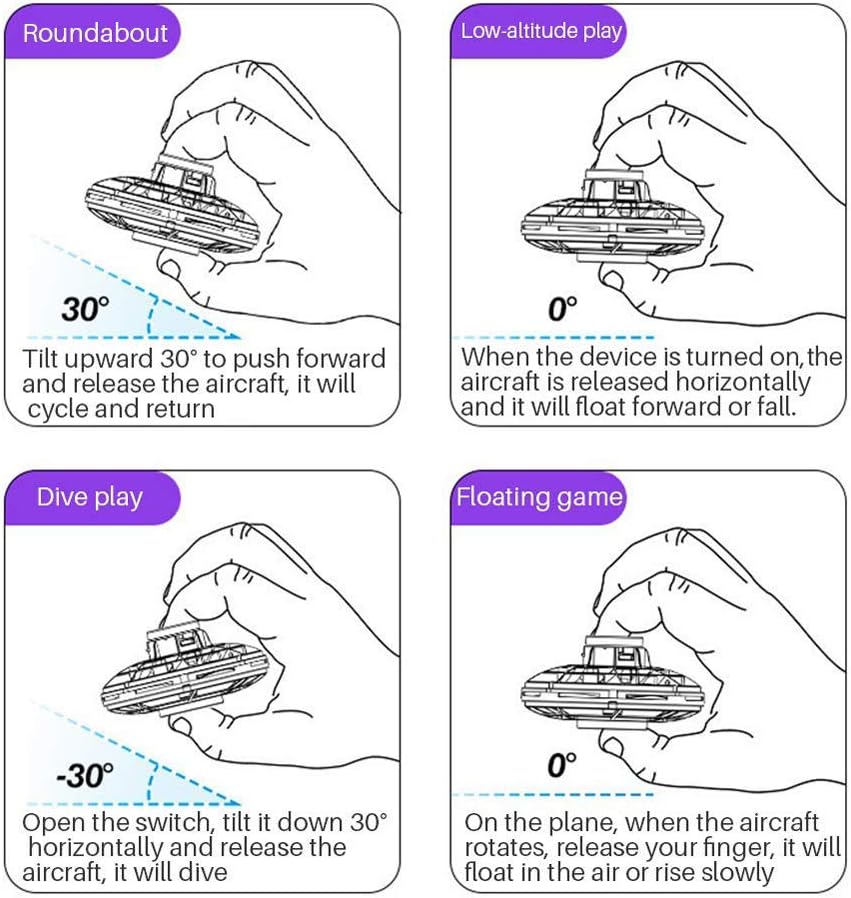 Roundabout

30°

Tilt upward 30° to push forward and release the aircraft, it will cycle and return

Low-altitude play

0°

When the device is turned on,the aircraft is released horizontally and it will float forward or fall.

Dive play

-30°

Open the switch, tilt it down 30° horizontally and release the aircraft, it will dive

Floating game

0°

On the plane, when the aircraft rotates, release your finger, it will float in the air or rise slowly