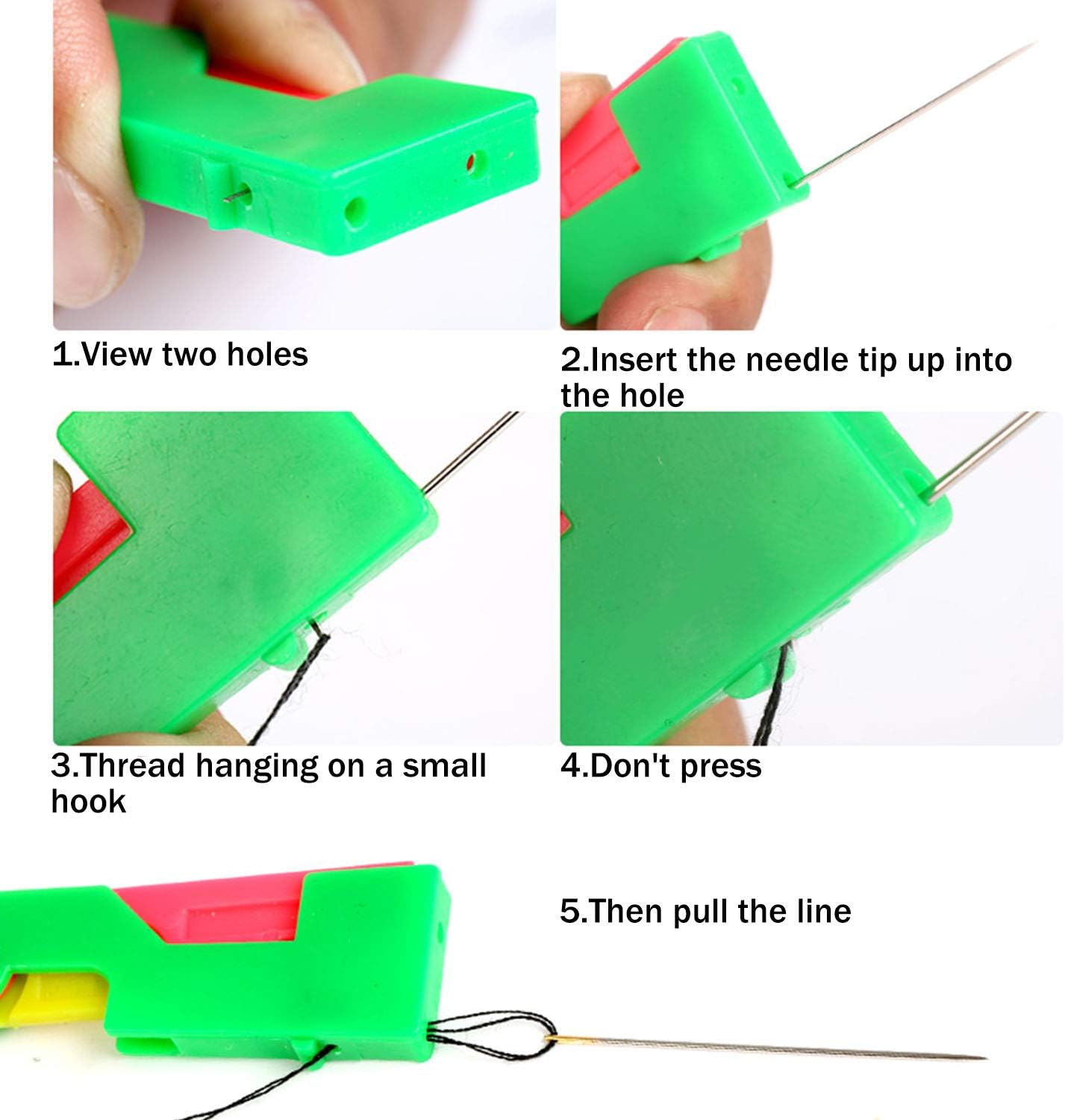 1.View two holes

2.Insert the needle tip up into the hole

3.Thread hanging on a small hook

4.Don't press

5.Then pull the line