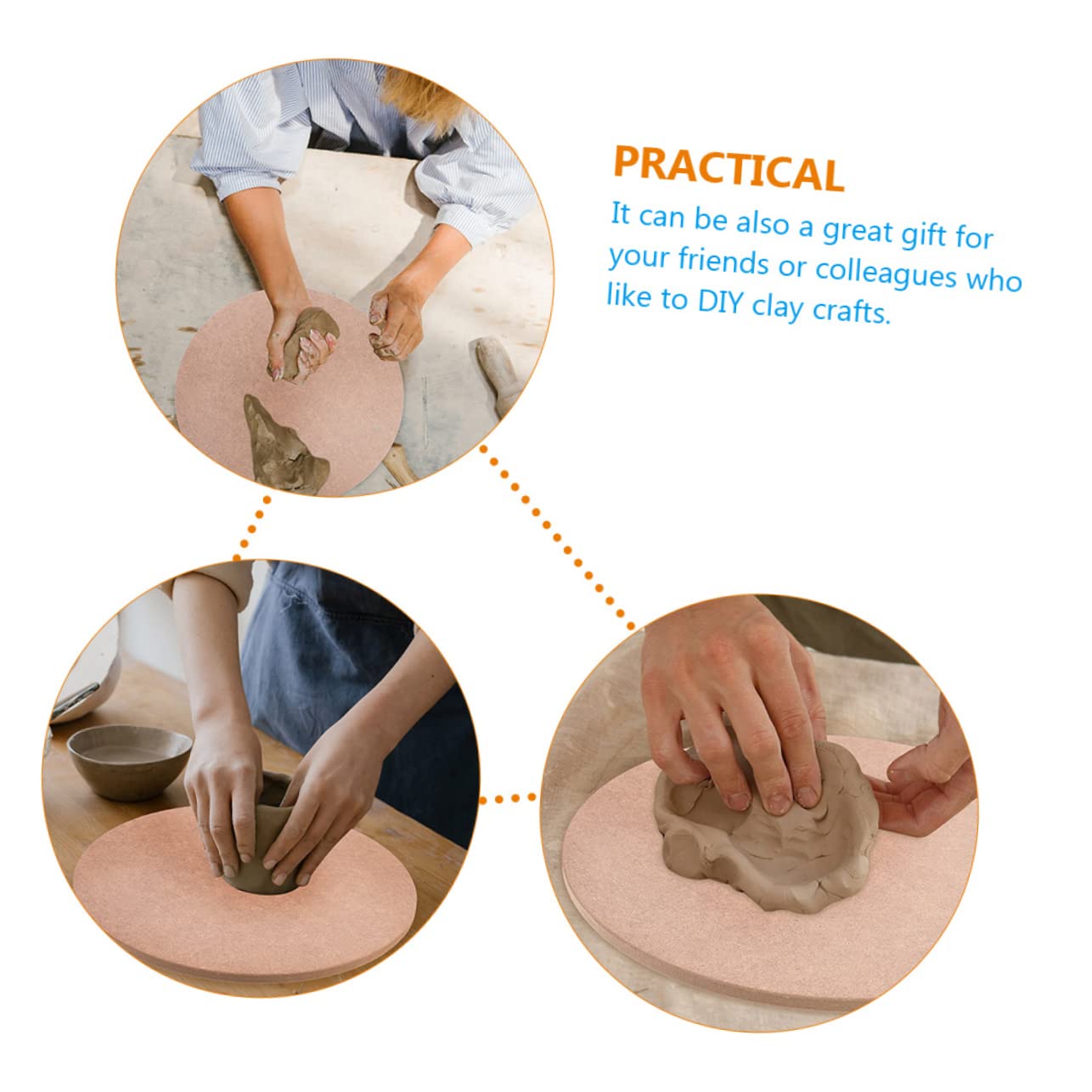 PRACTICAL

It can be also a great gift for your friends or colleagues who like to DIY clay crafts.