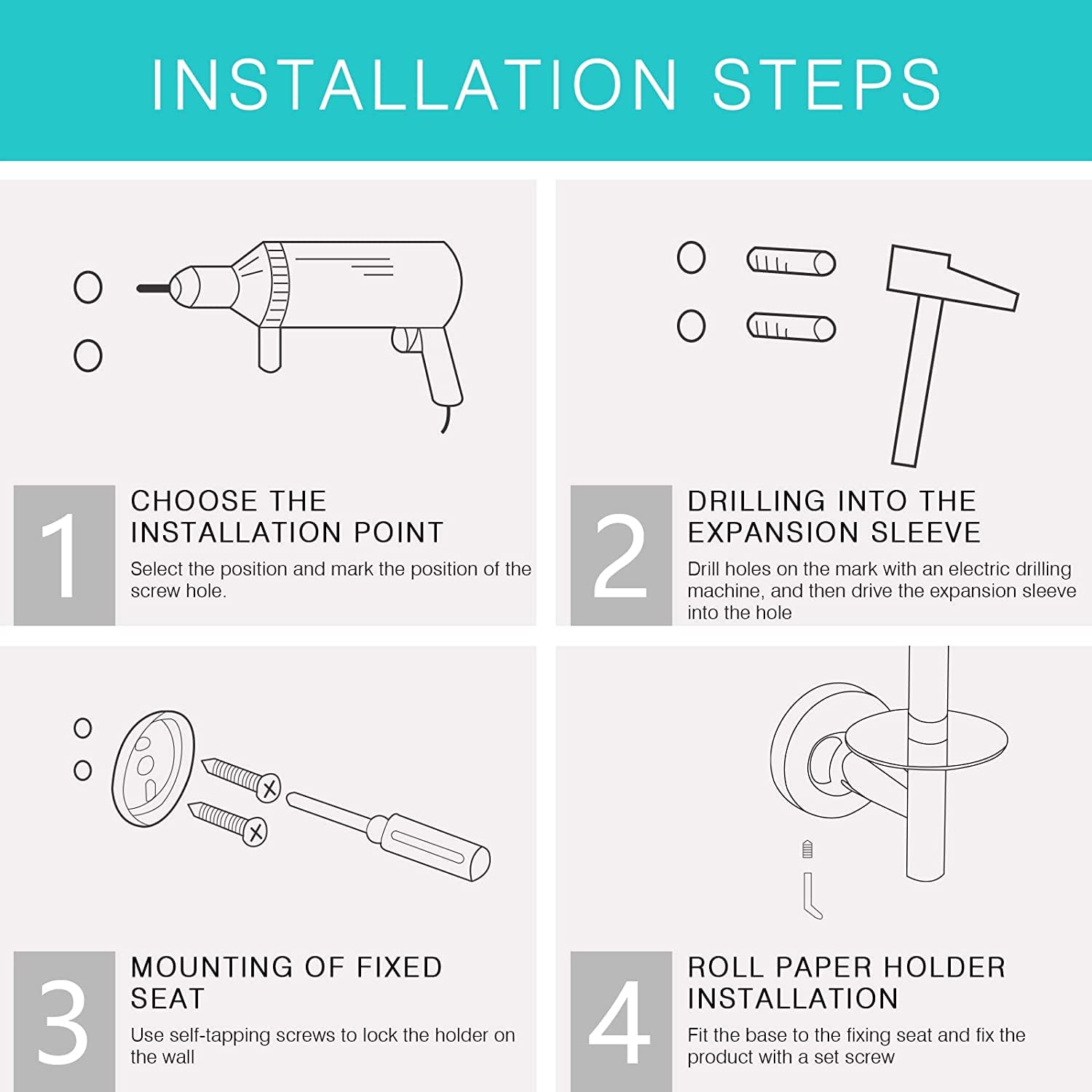 INSTALLATION STEPS

1
CHOOSE THE INSTALLATION POINT
Select the position and mark the position of the screw hole.

2
DRILLING INTO THE EXPANSION SLEEVE
Drill holes on the mark with an electric drilling machine, and then drive the expansion sleeve into the hole

3
MOUNTING OF FIXED SEAT
Use self-tapping screws to lock the holder on the wall

4
ROLL PAPER HOLDER INSTALLATION
Fit the base to the fixing seat and fix the product with a set screw